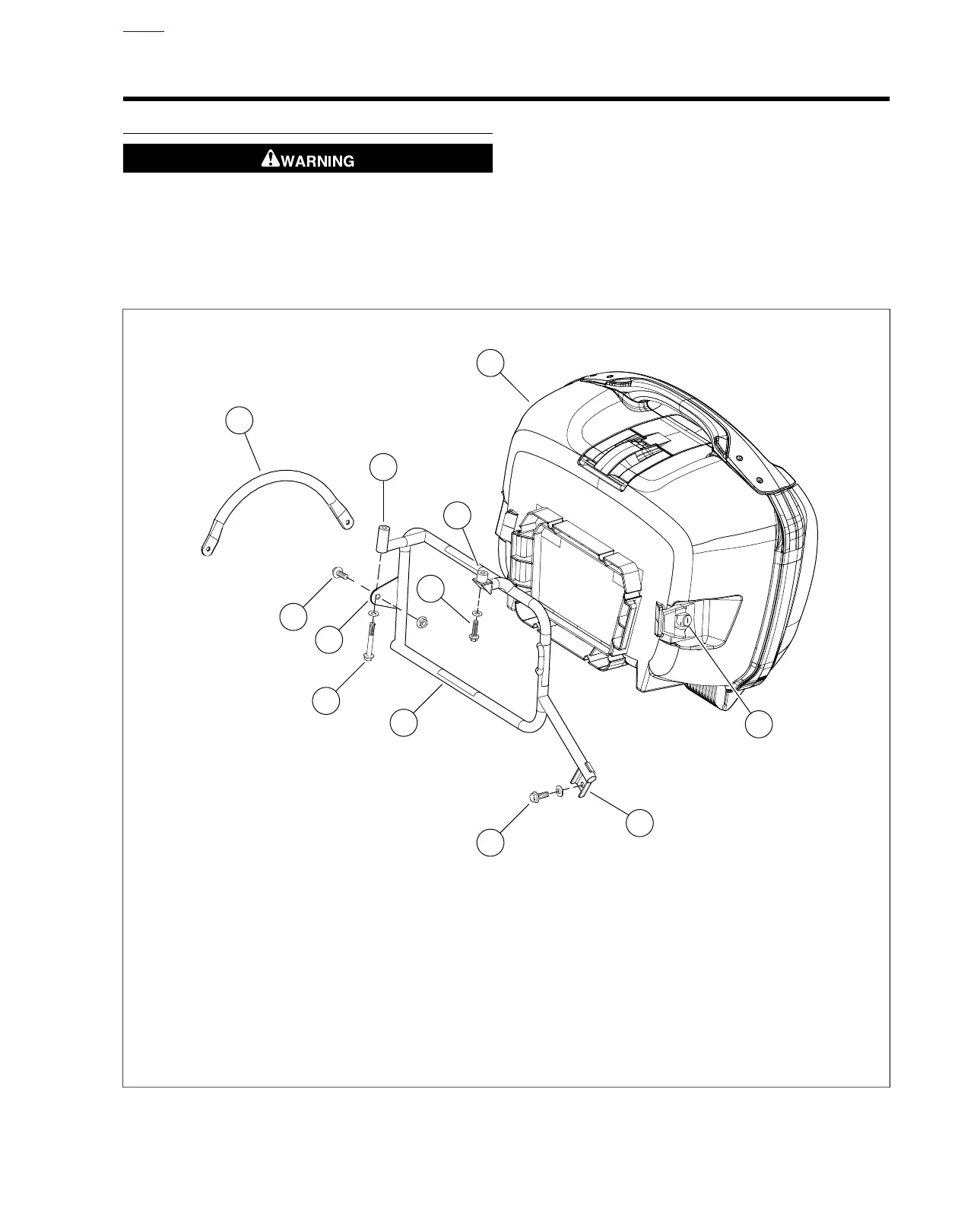 WARNING