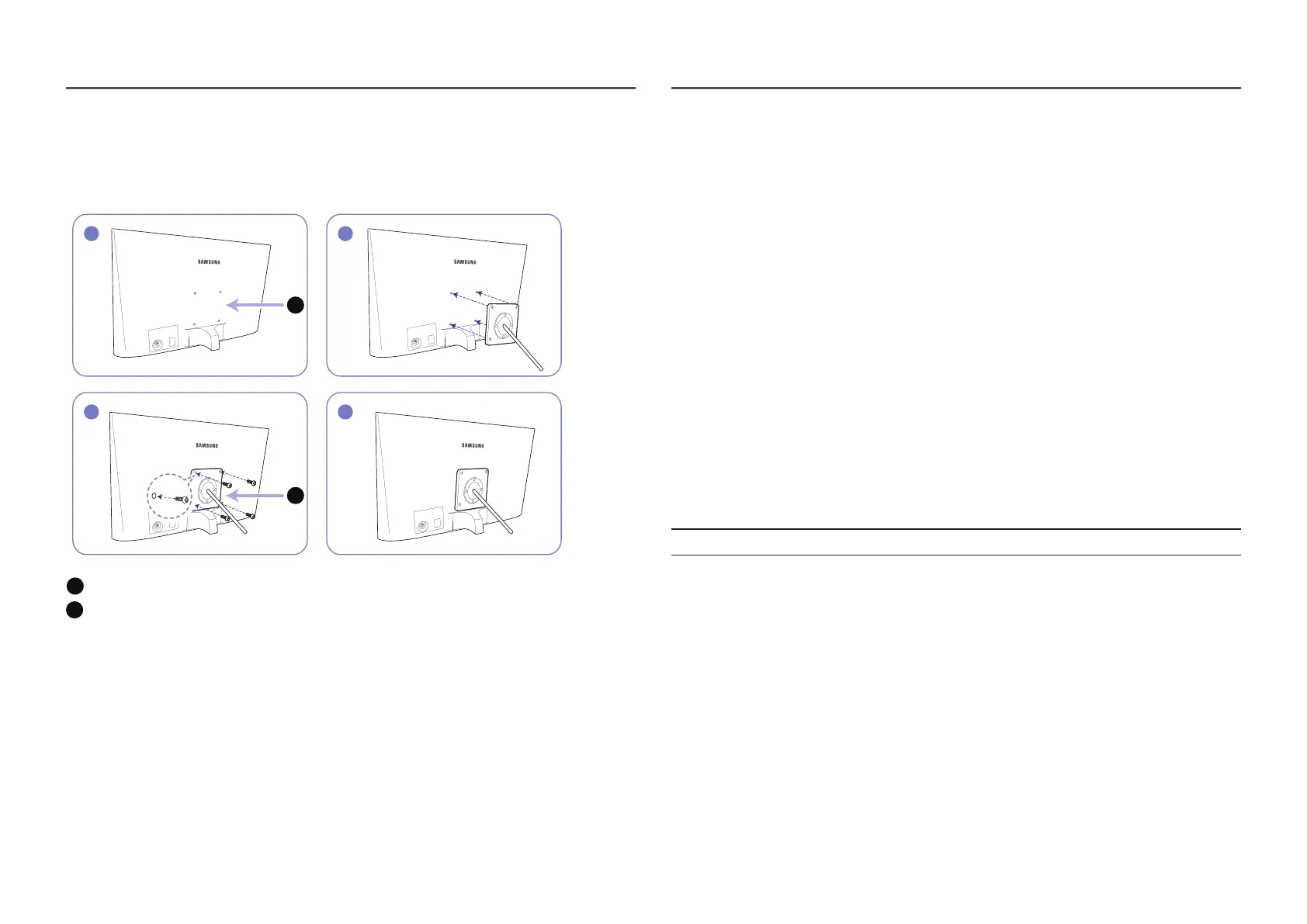 SAMSUNG

SAMSUNG

SAMSUNG

SAMSUNG