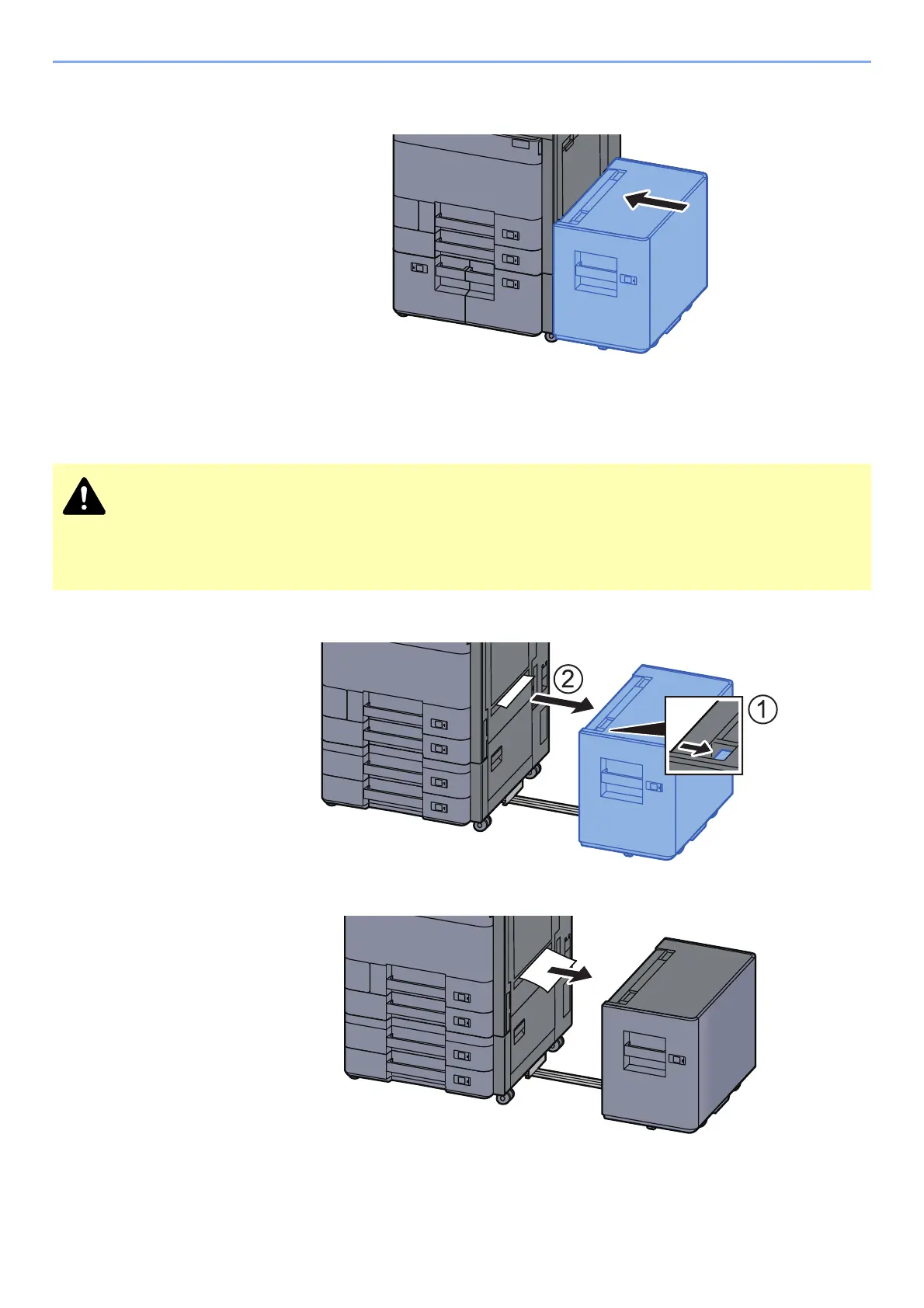 ②

①