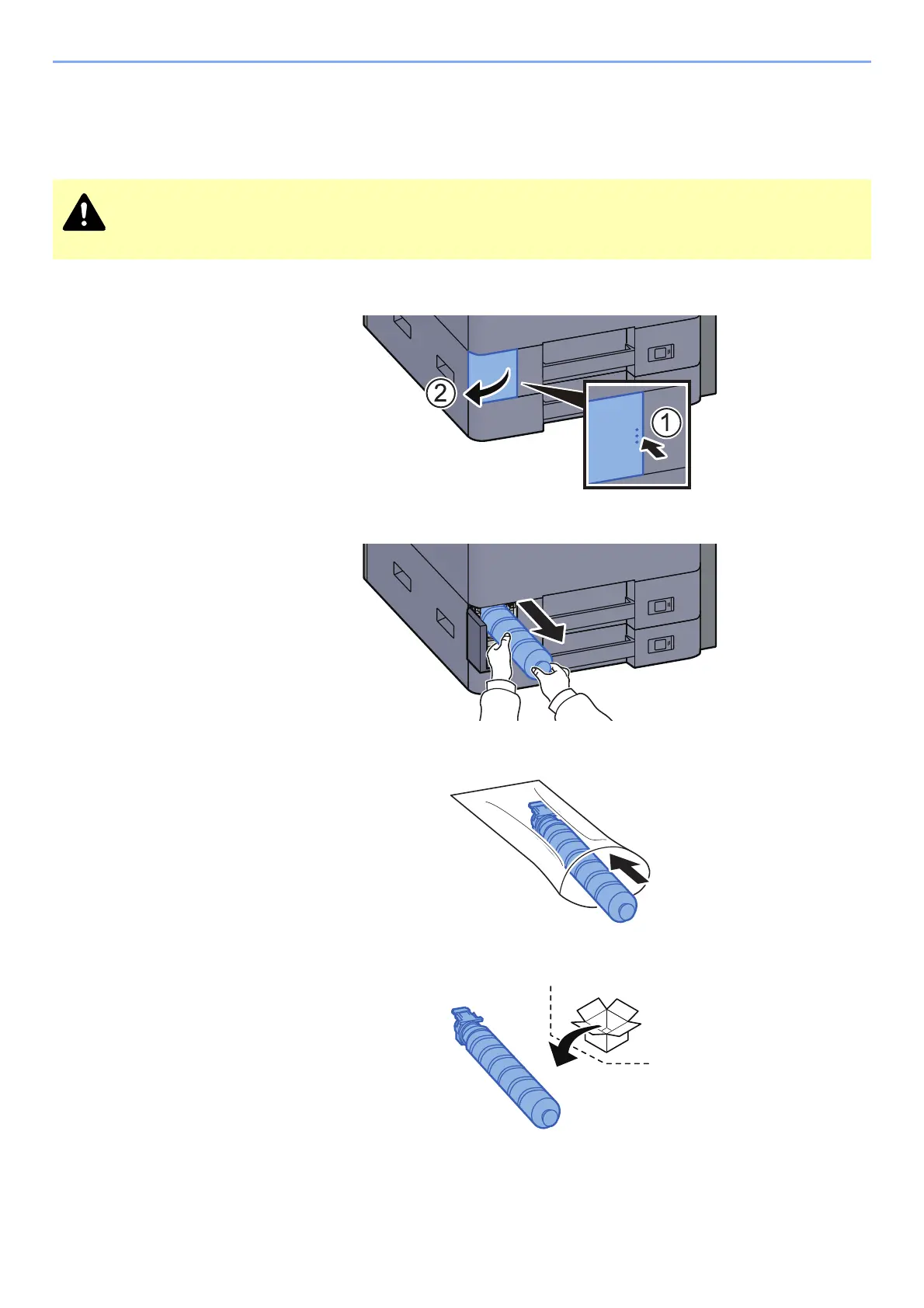 2

1