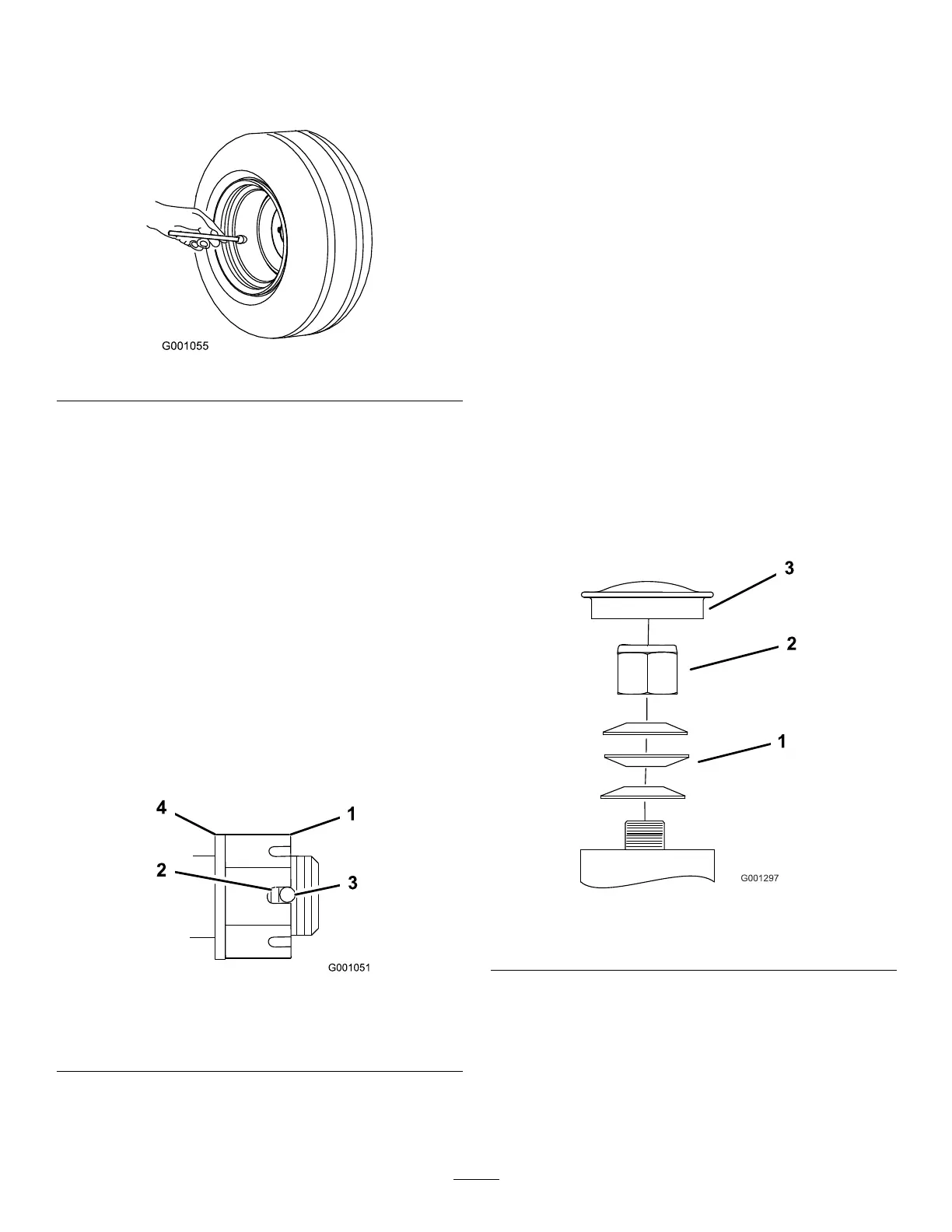 G001055

4
1
2
3
G001051

3
2
1
G001297