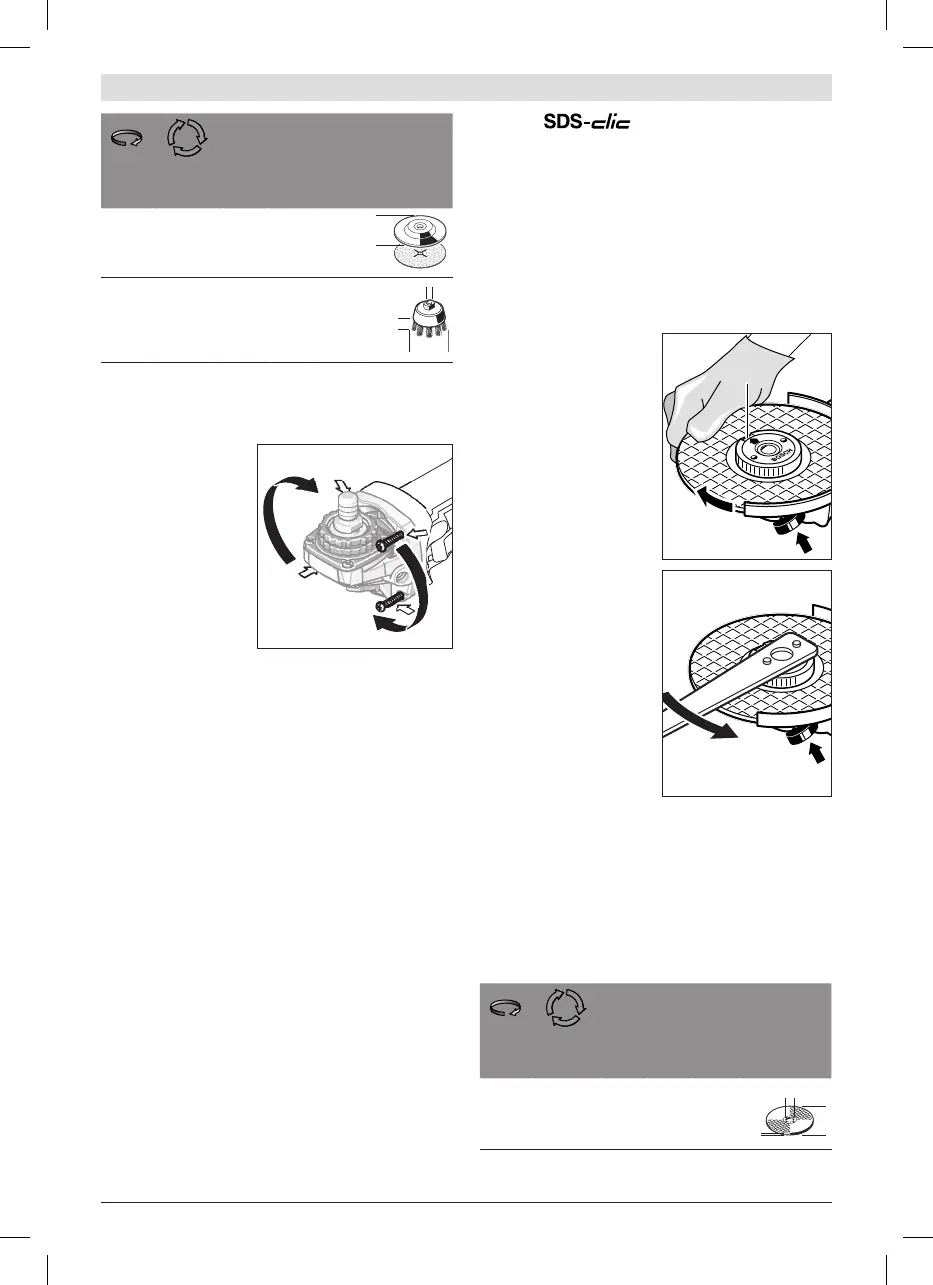 SDS-clic