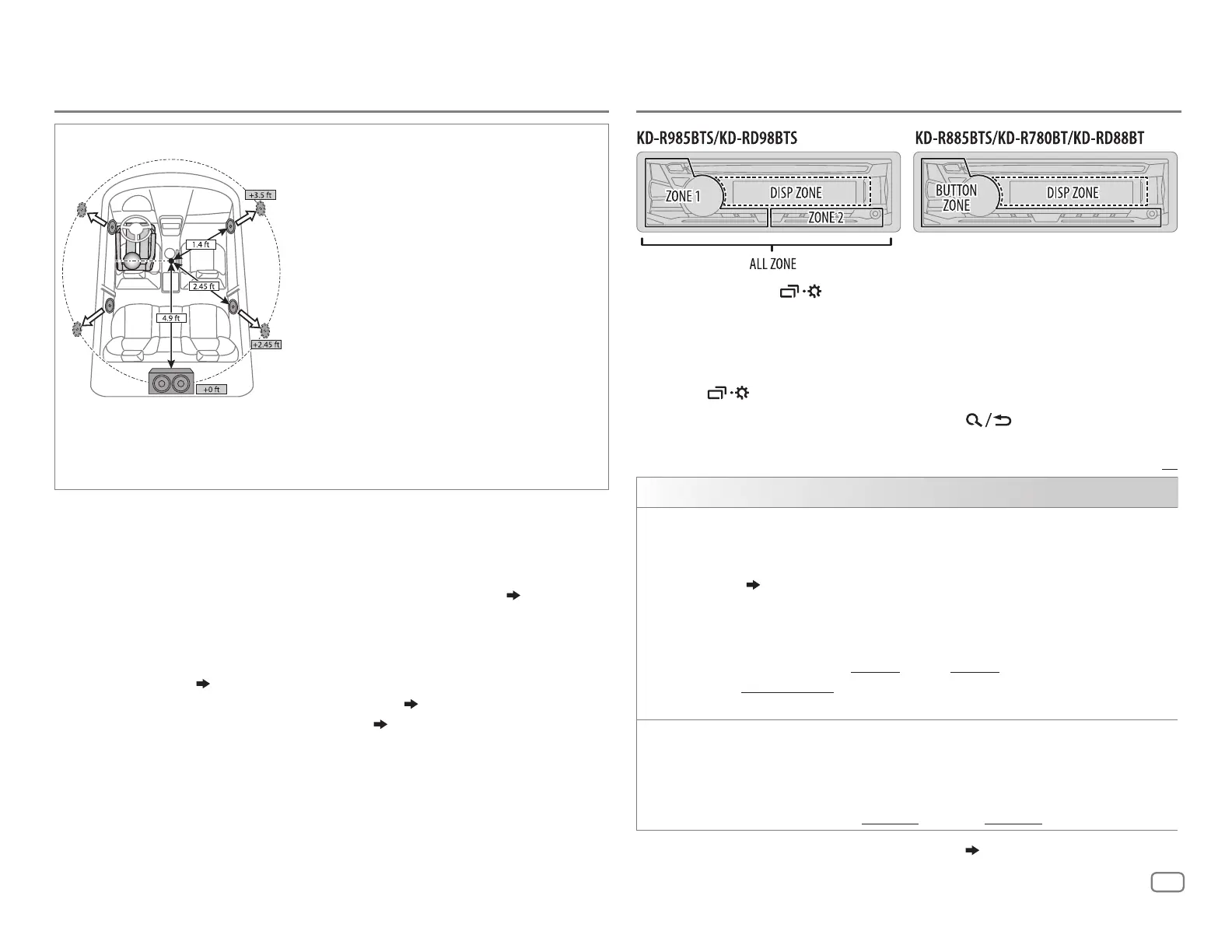 +3.5 ft

1.4 ft

2.45 ft

4.9 ft

+2.45 ft

+0 ft

KD-R985BTS/KD-RD98BTS

ZONE 1

DISP ZONE

ZONE 2

ALL ZONE

KD-R885BTS/KD-R780BT/KD-RD88BT

BUTTON ZONE

DISP ZONE