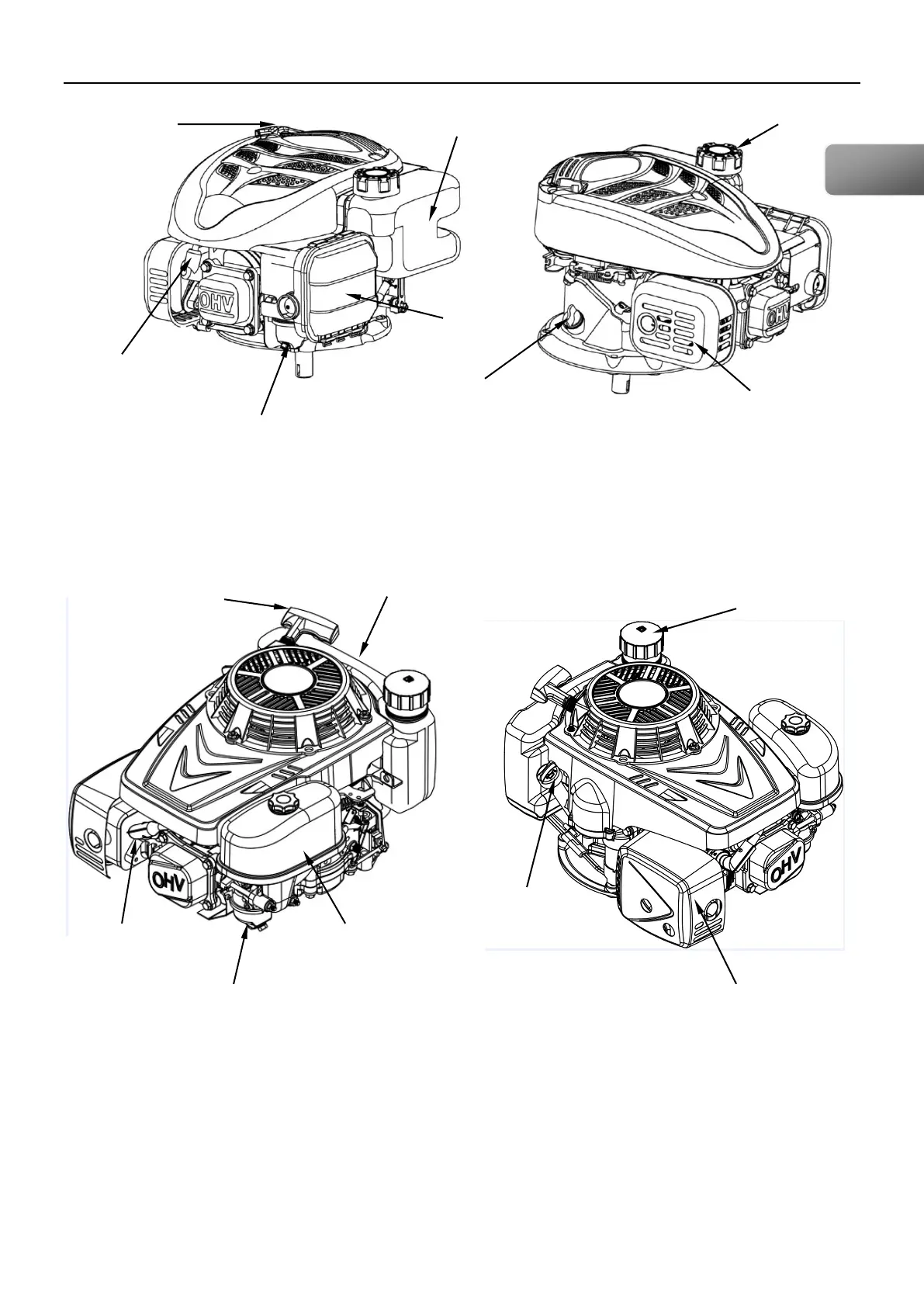 OHV
OHV
OHV
OHV