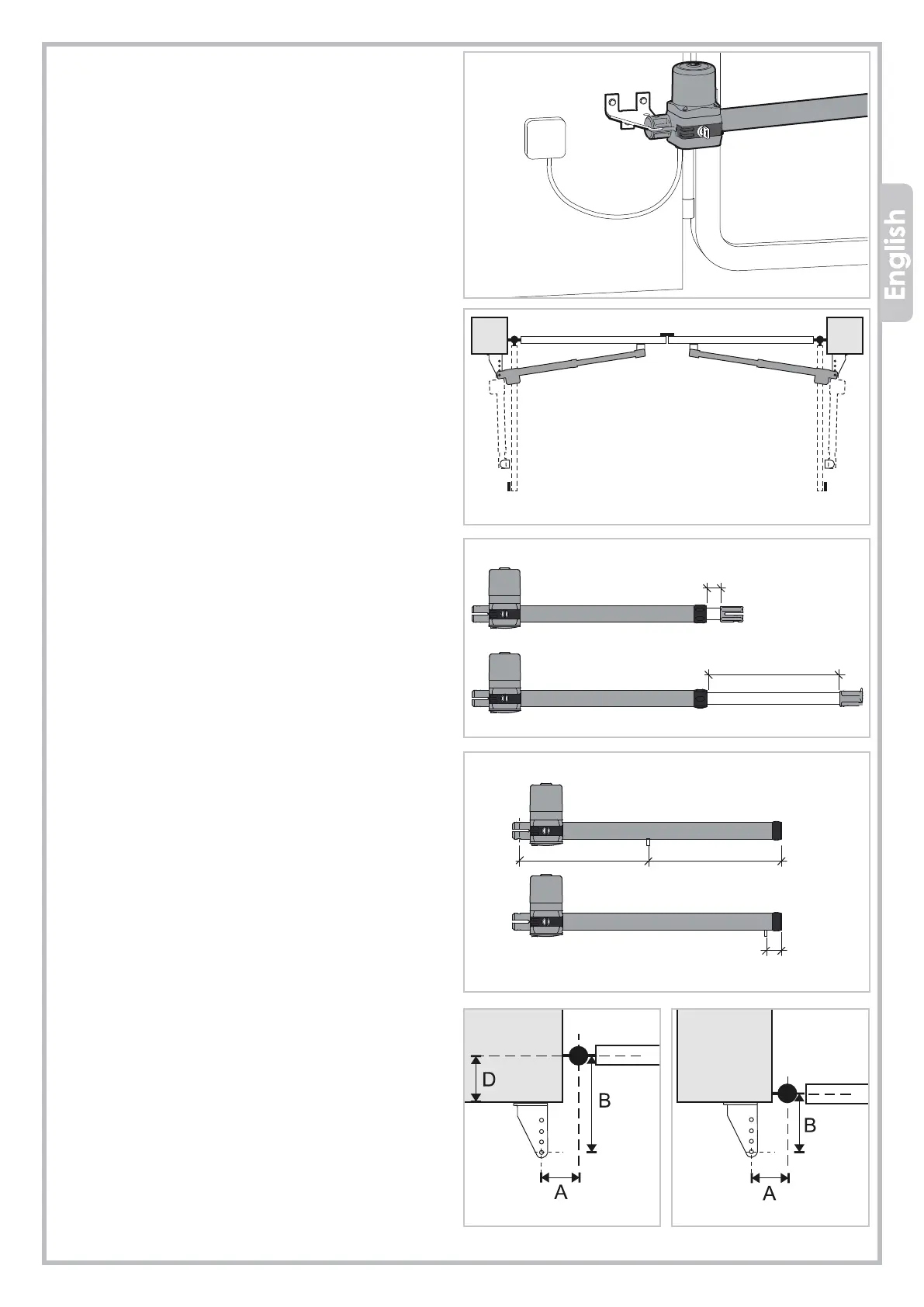 English

D

B

A

B

A