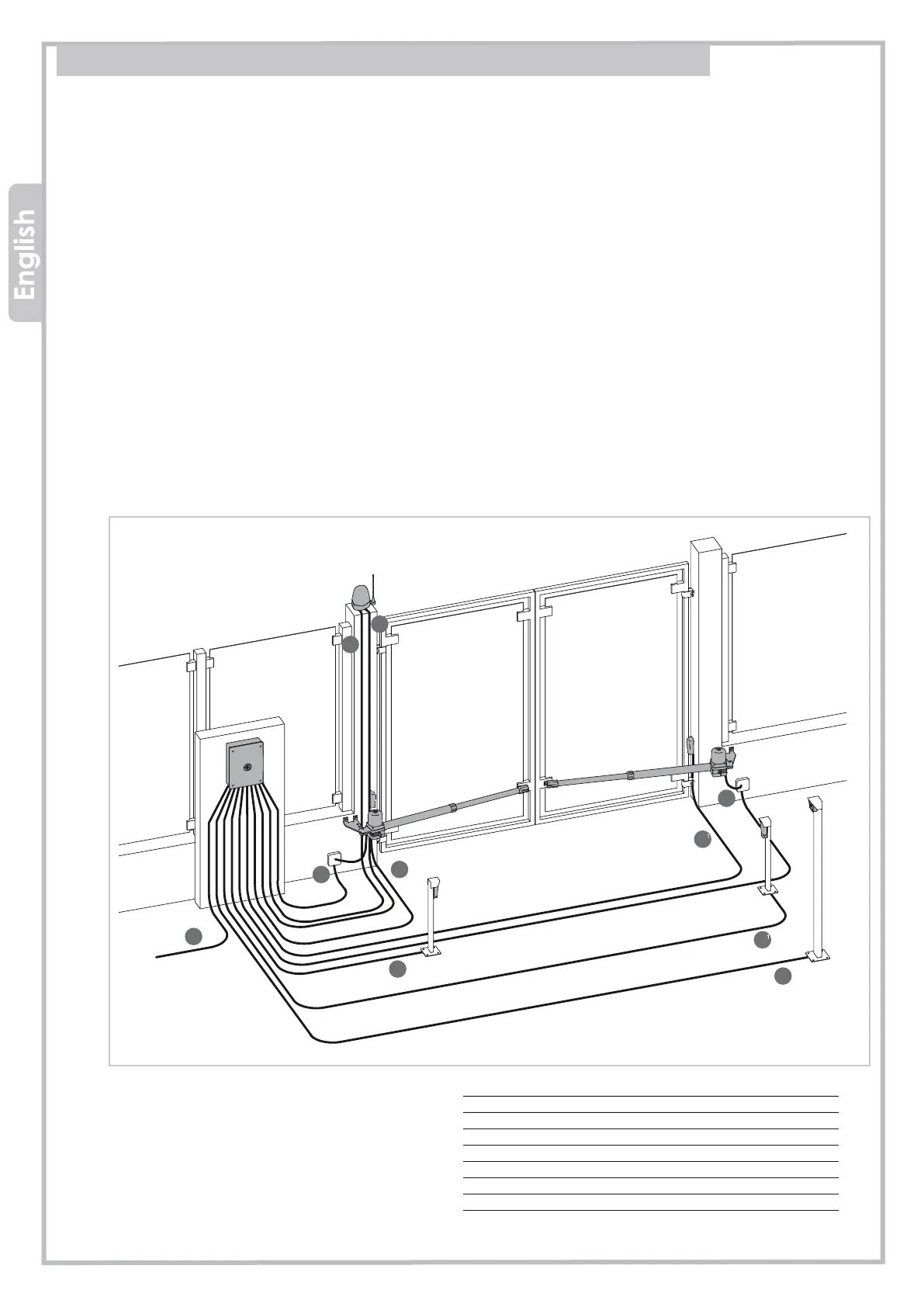 English