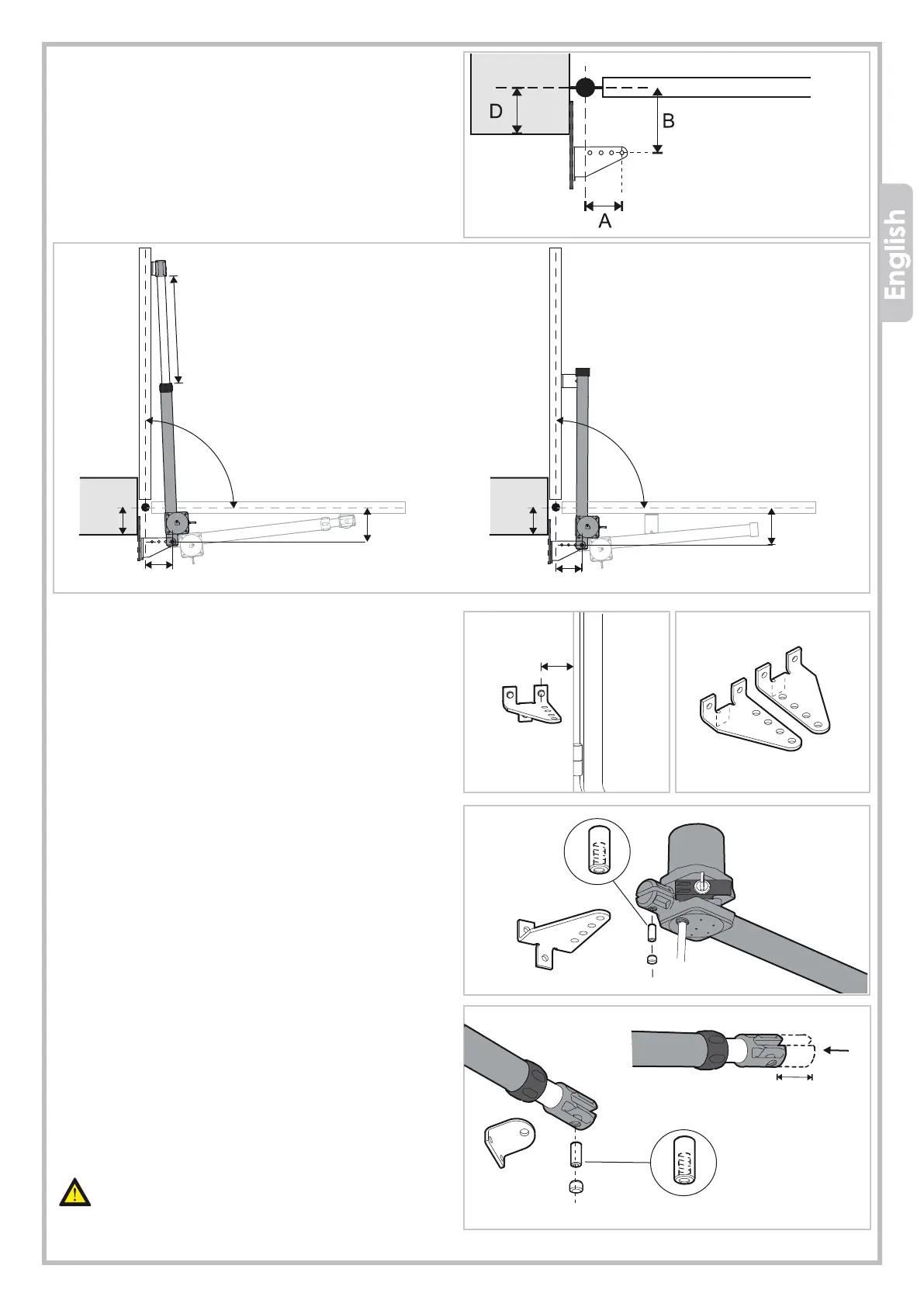 D

B

A

English