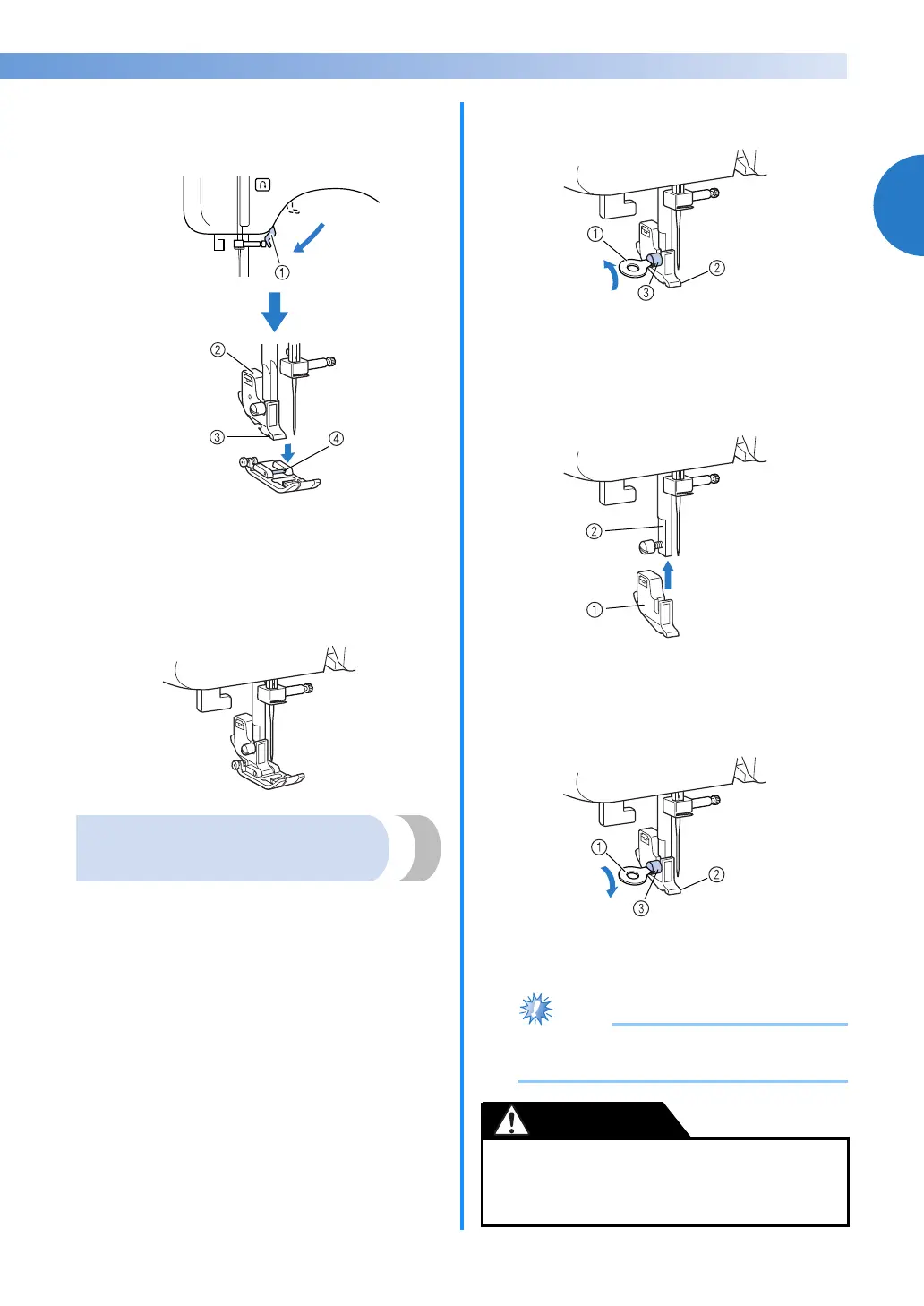 ①

②

③

④

①

②

③

②

①

①

②

③