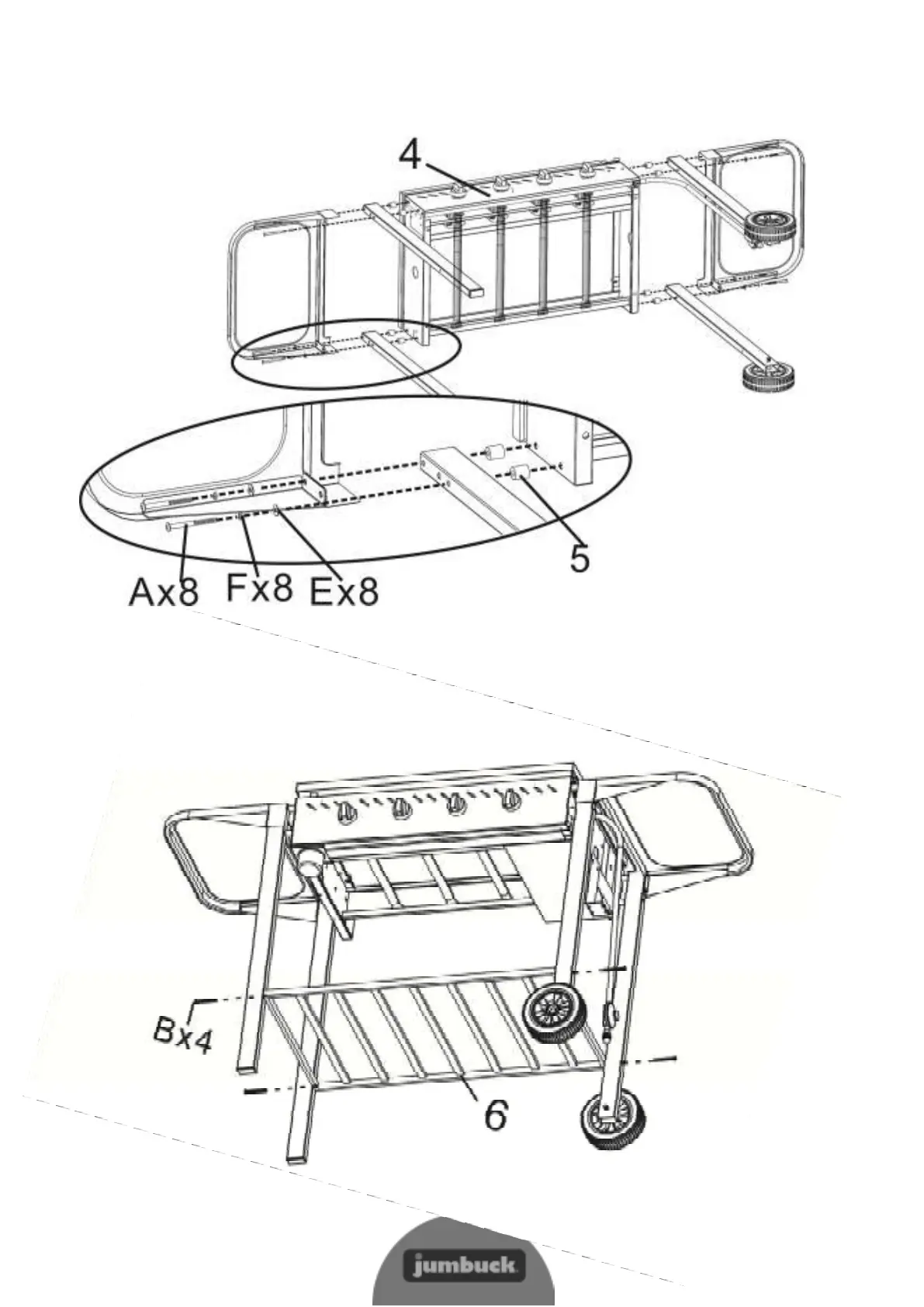 4

5

Ax8 Fx8 Ex8

Bx4

6

jumbuck