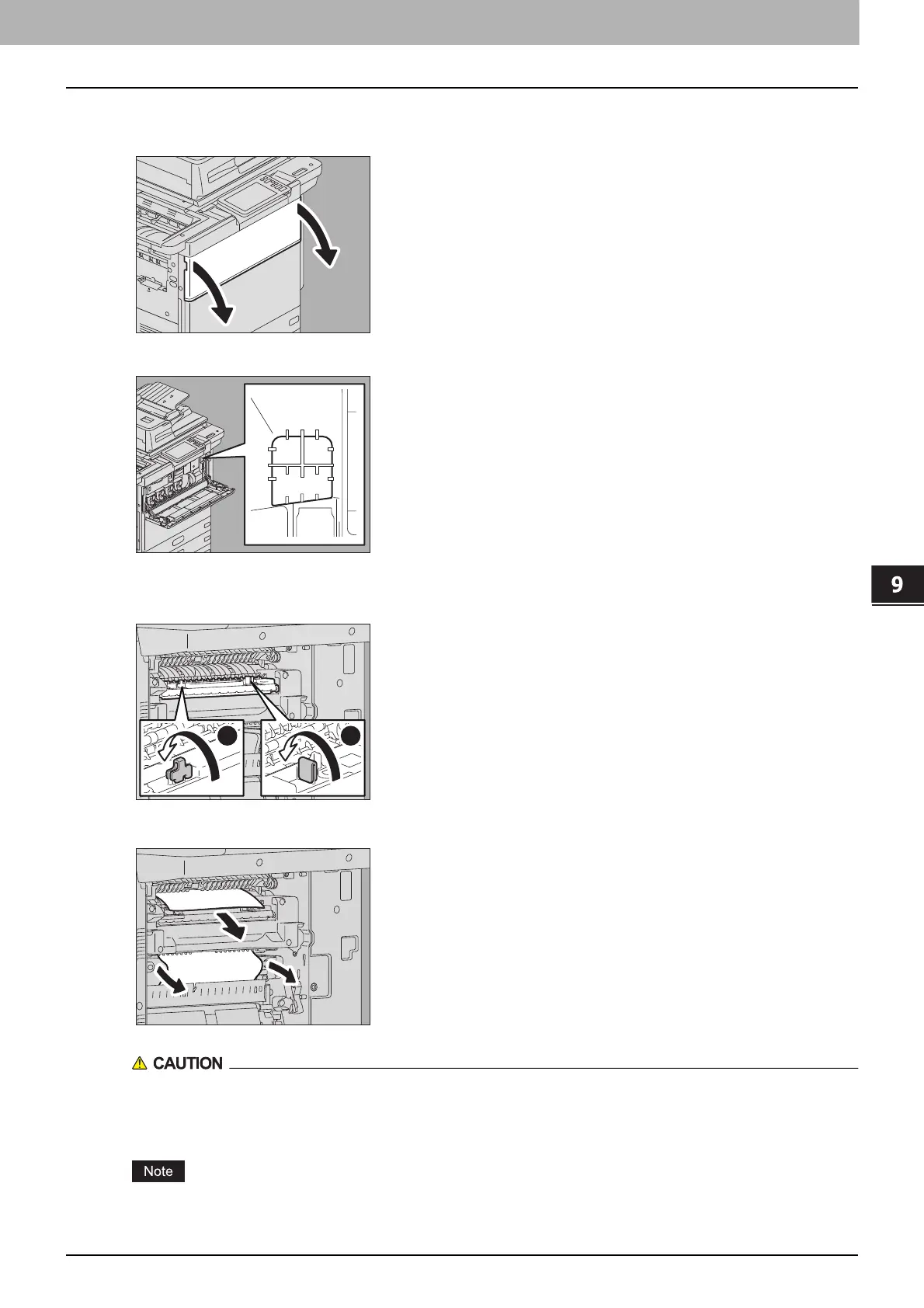 9

CAUTION

Note