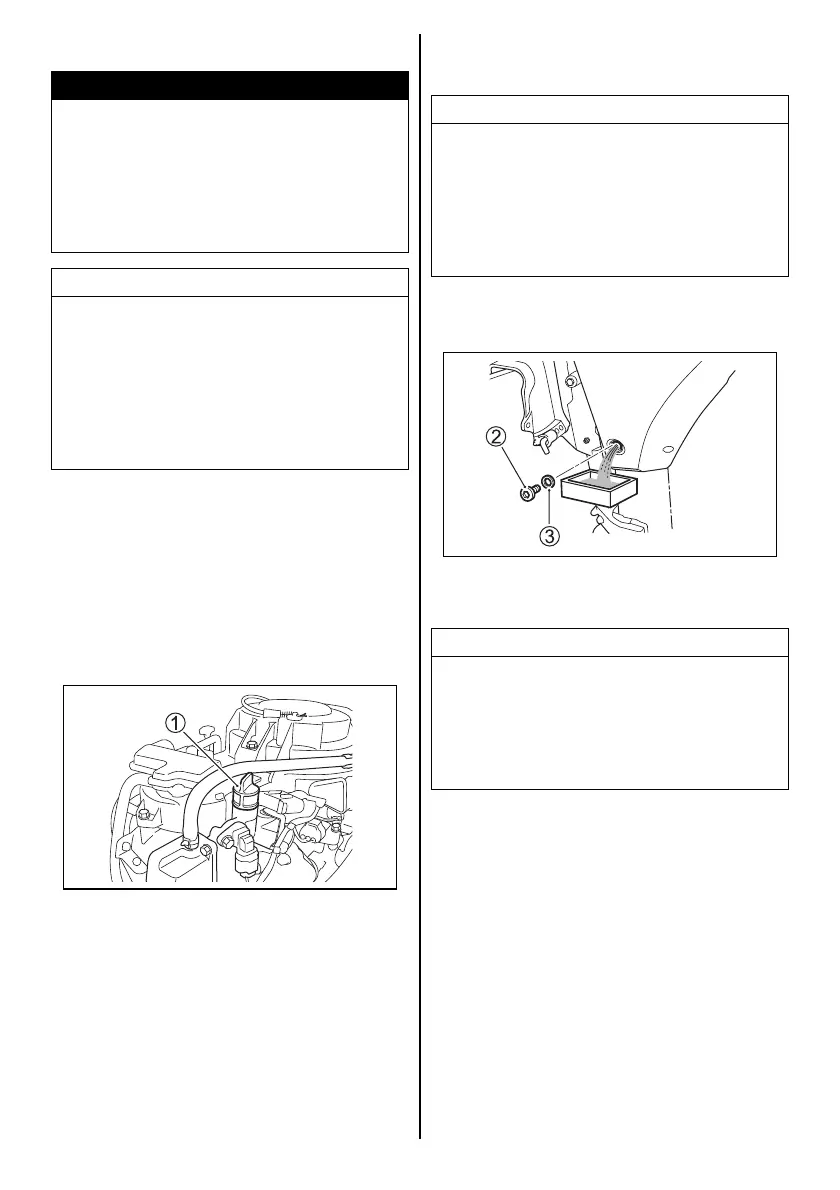 ①

②

③