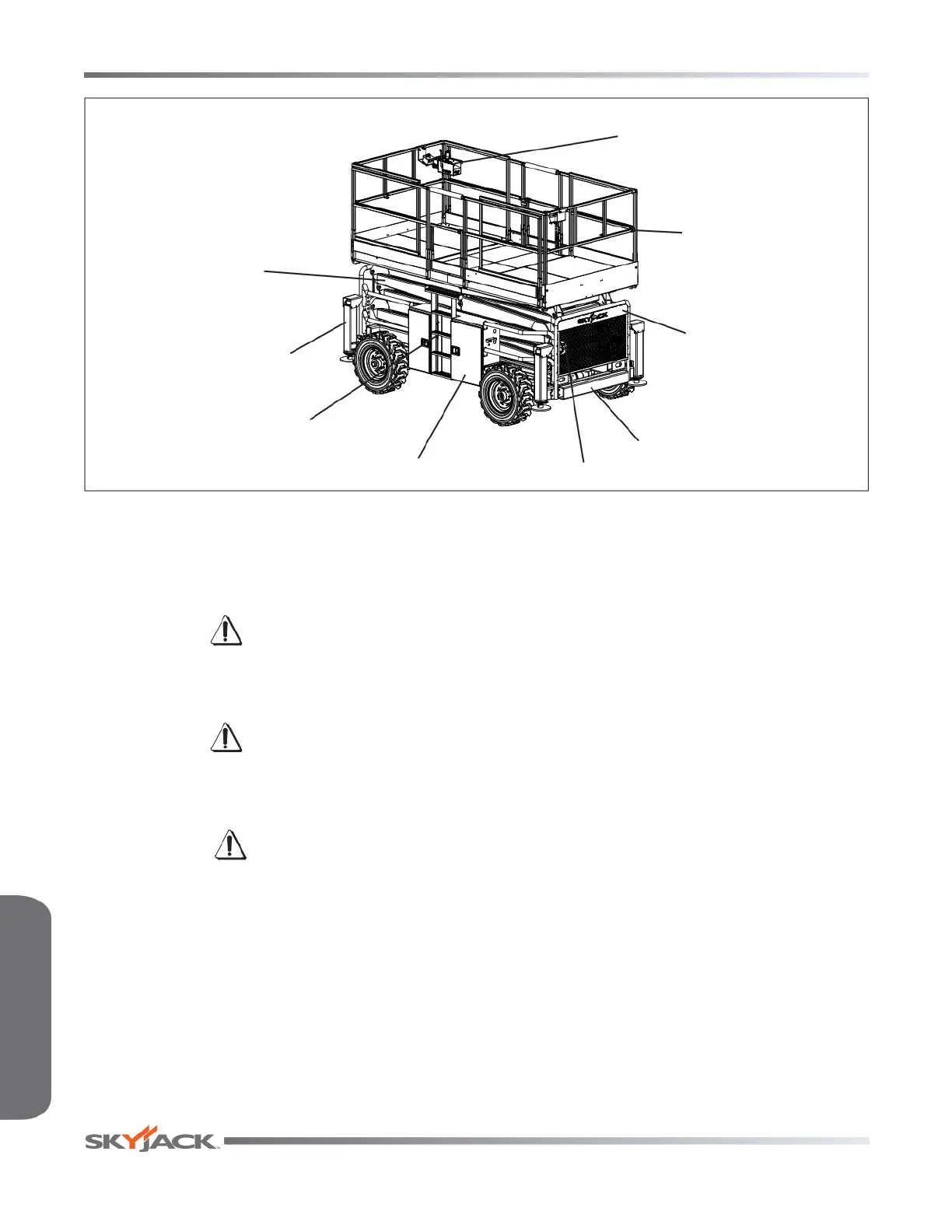 SKYJACK

SKYJACK