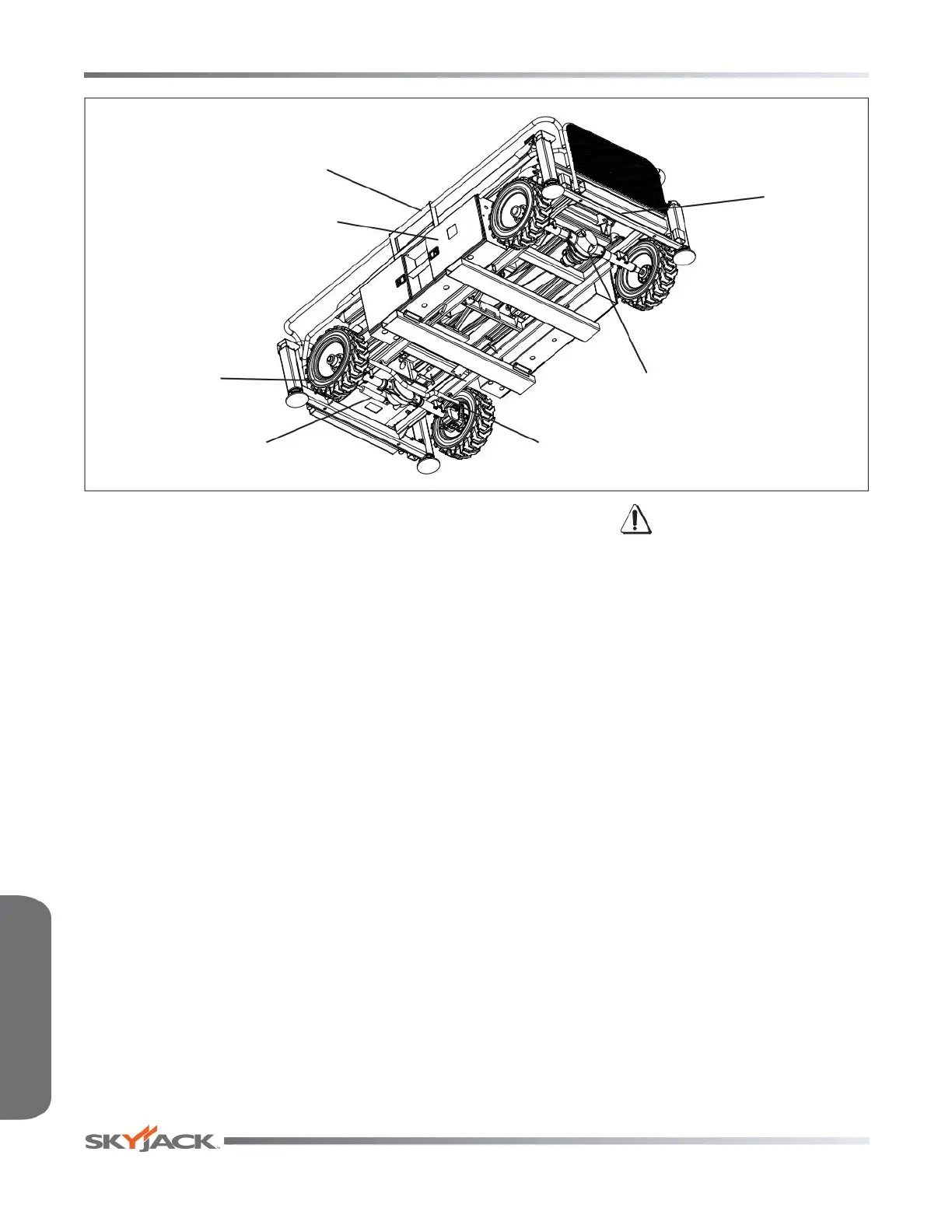 SKYJACK