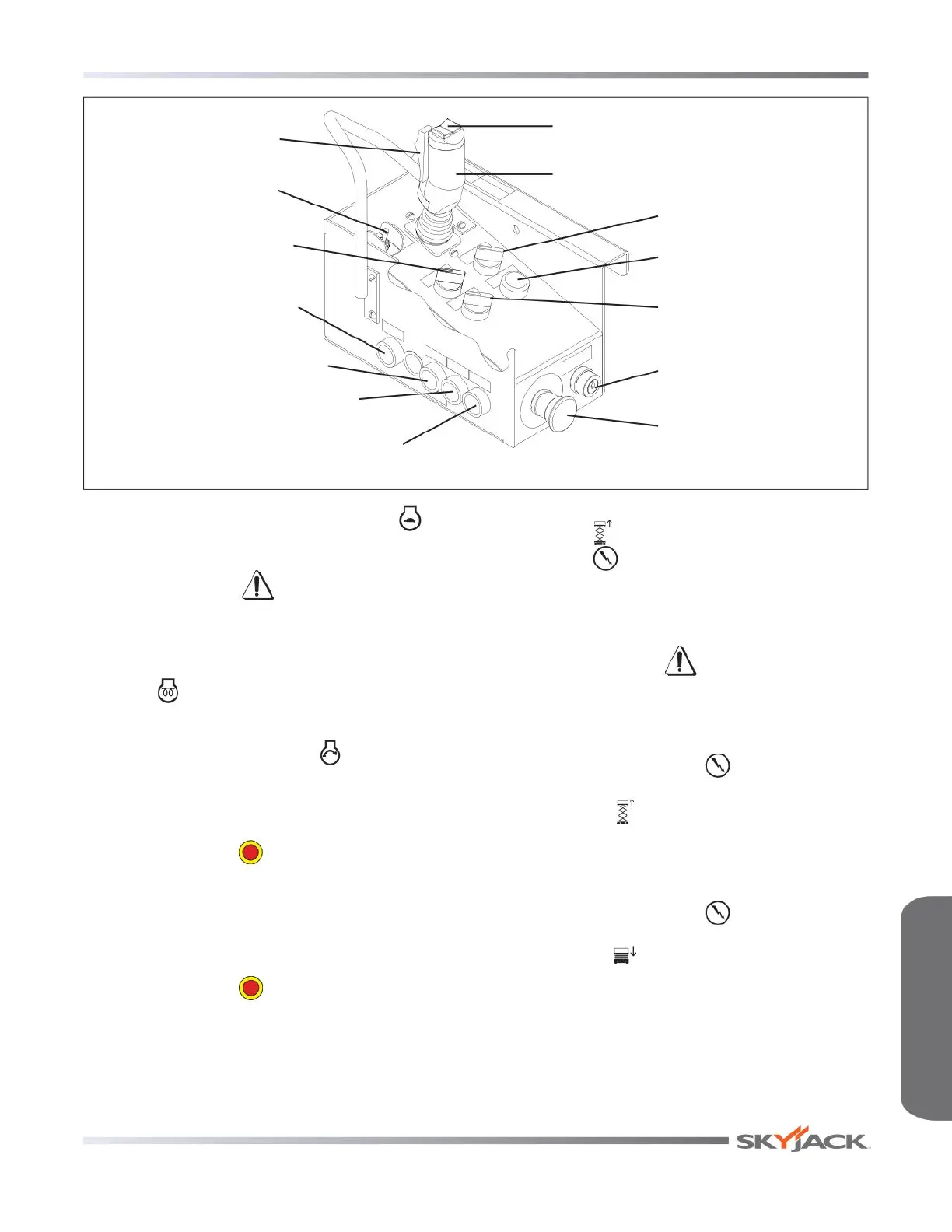 SKYJACK