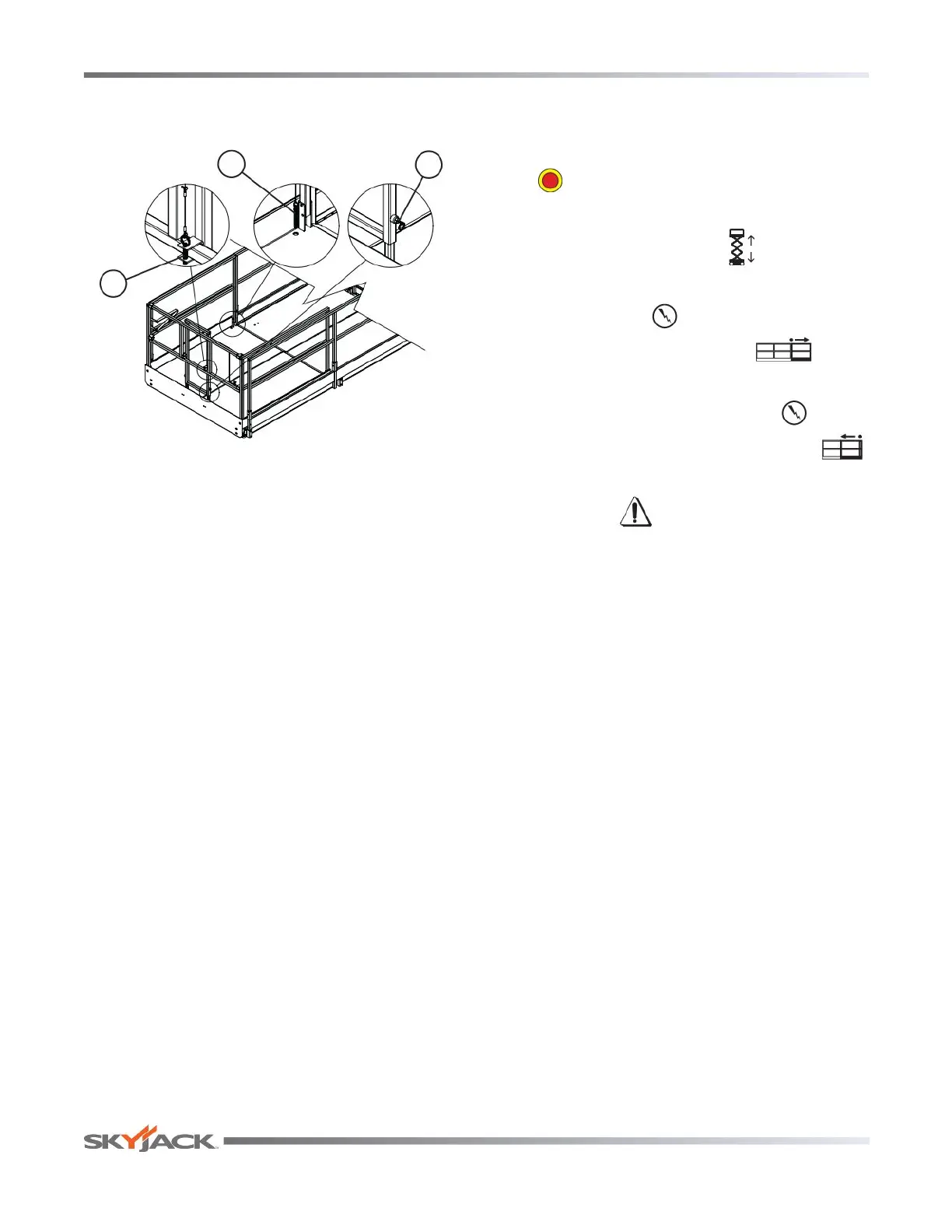 SKYJACK