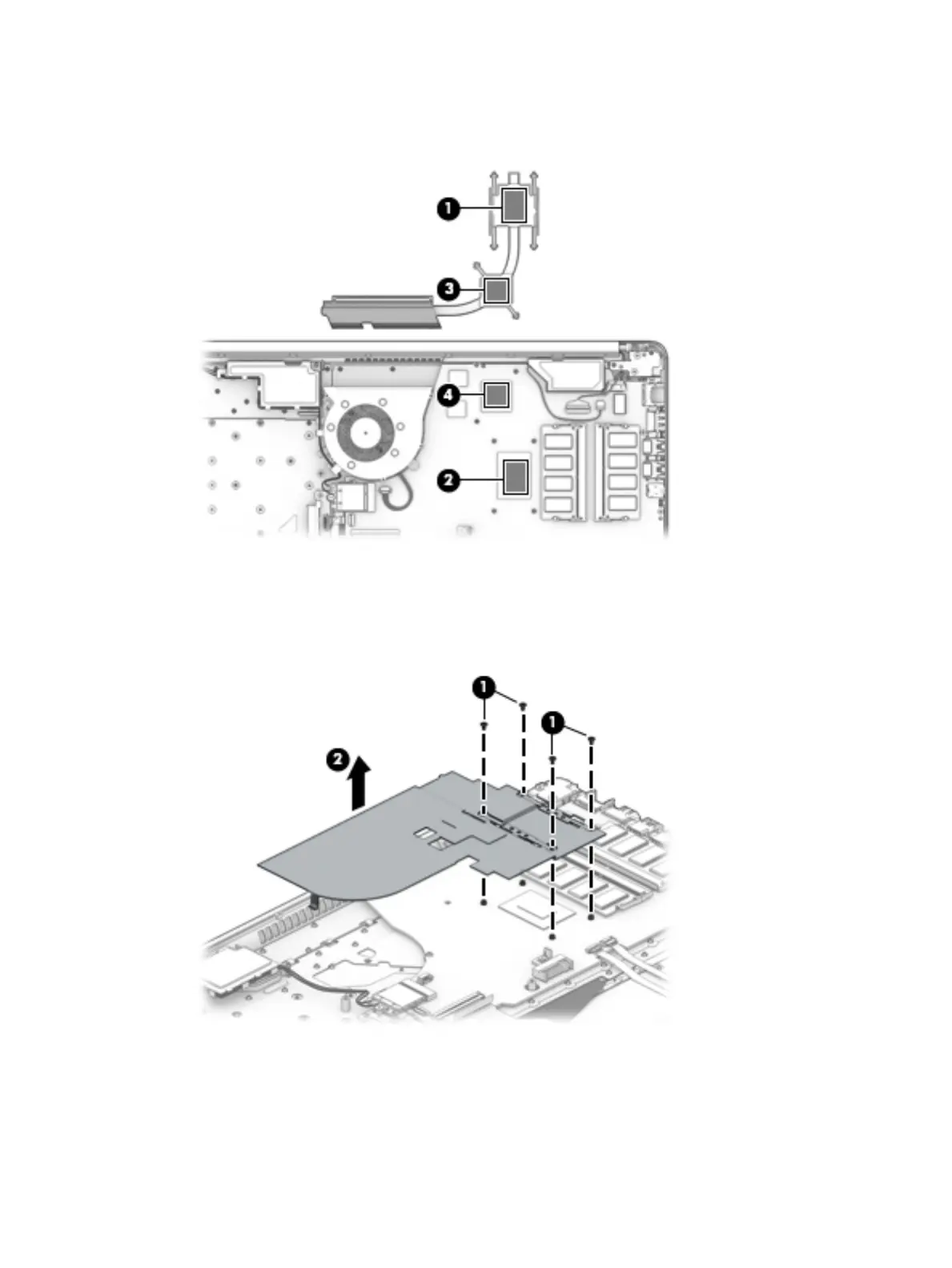 1
3
4
2

1
1
2