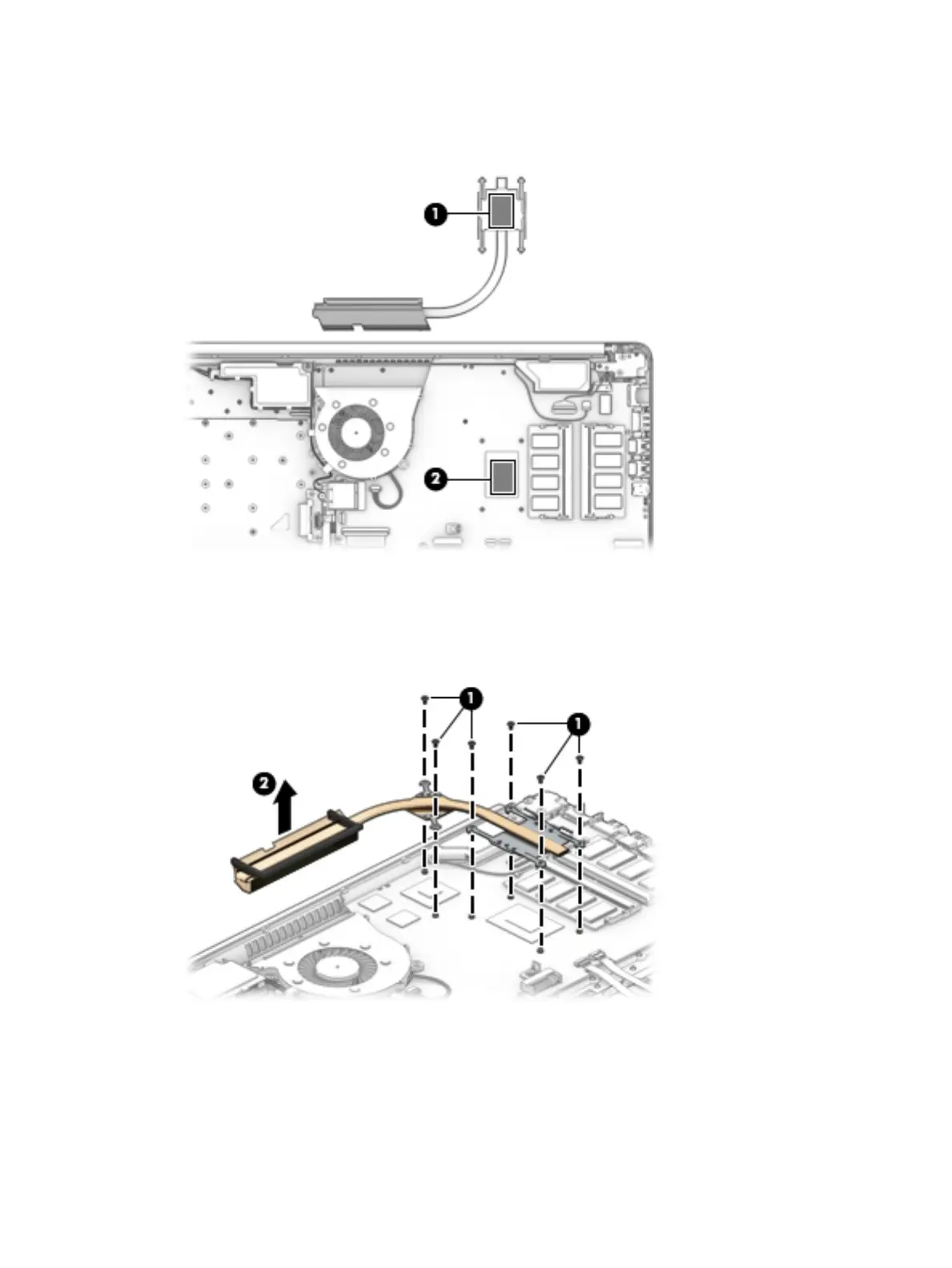 1

2

1

1

2