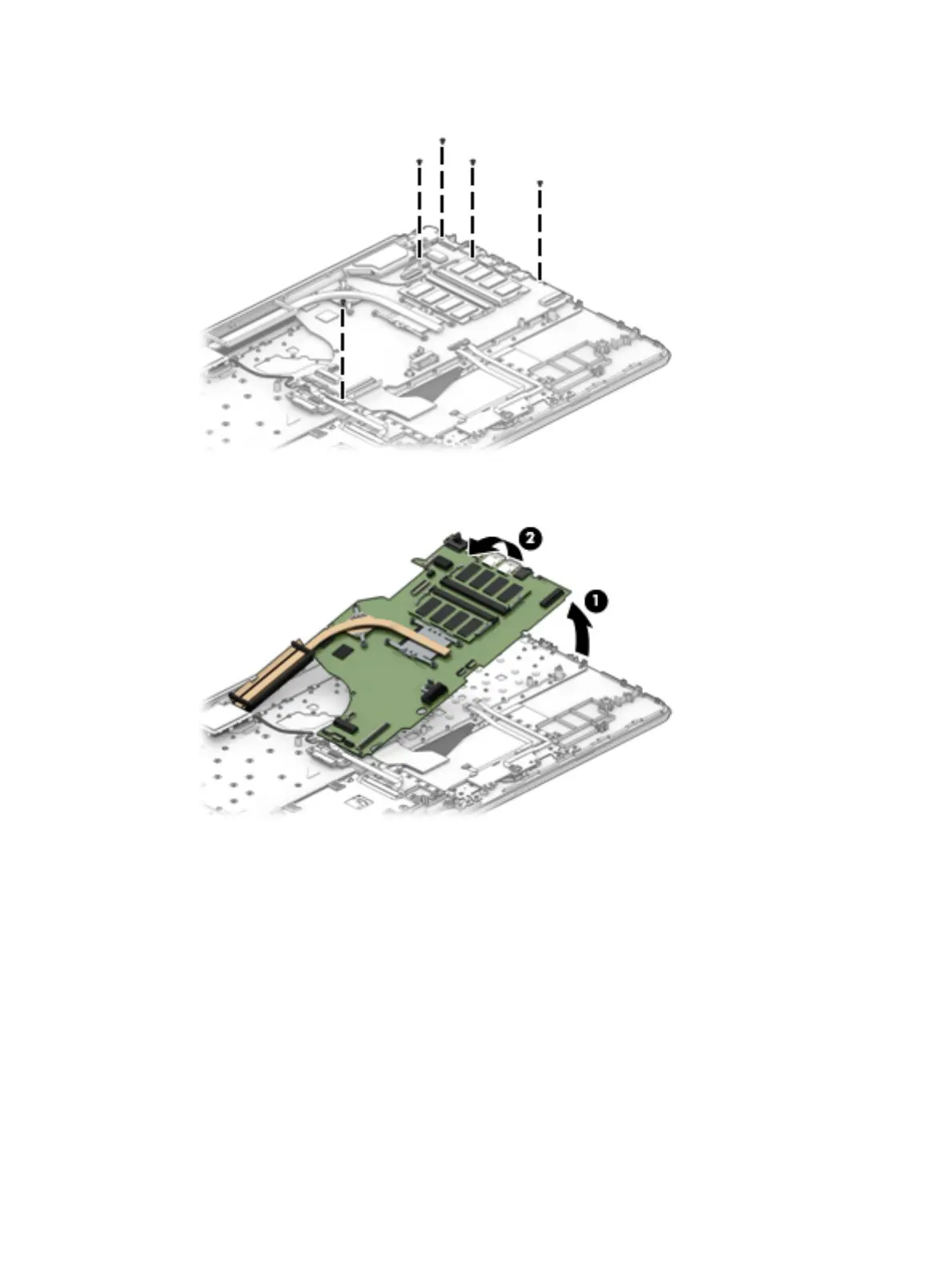 2

1