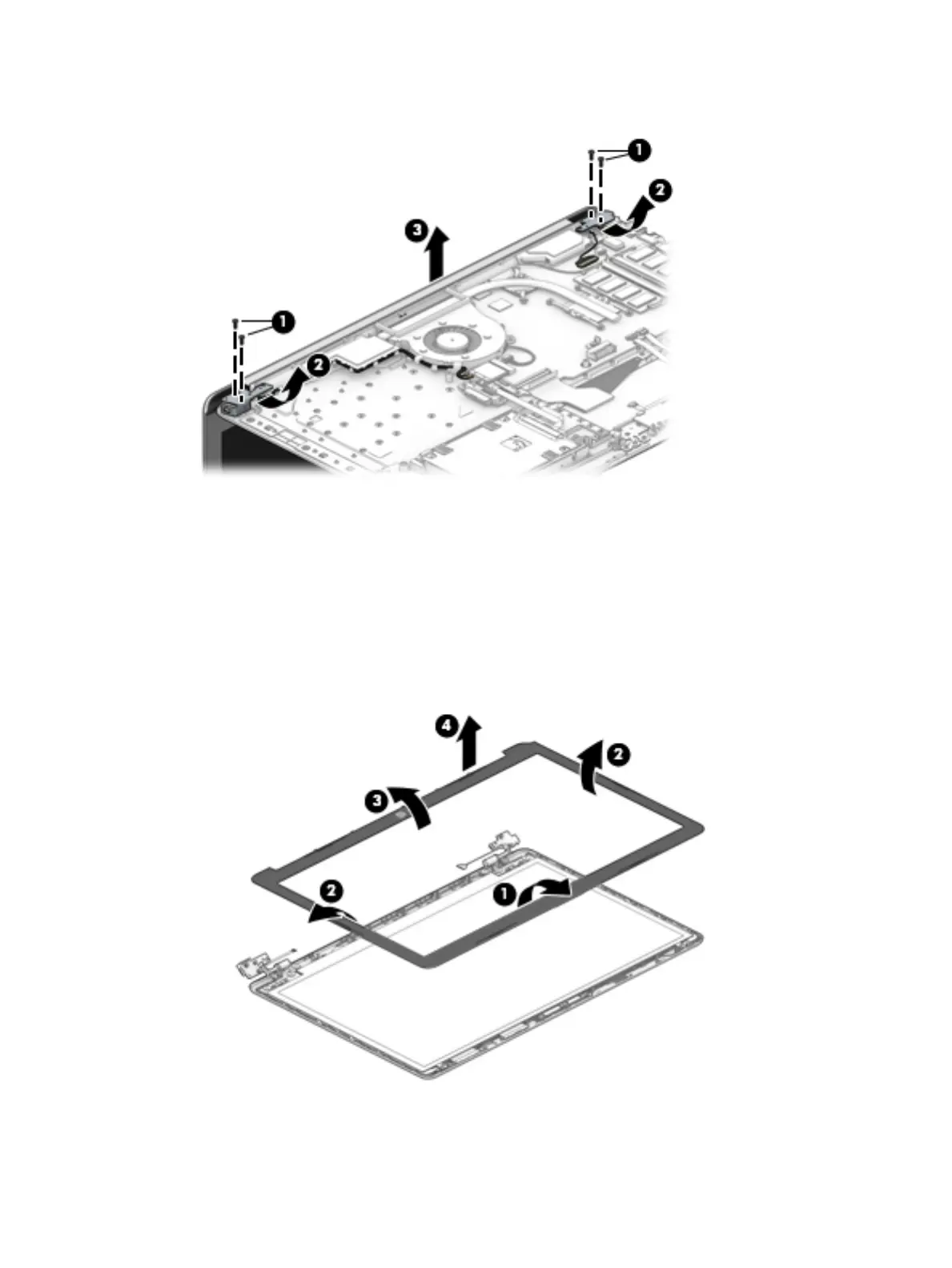 1
2
3
1
2

4
2
3
2
1