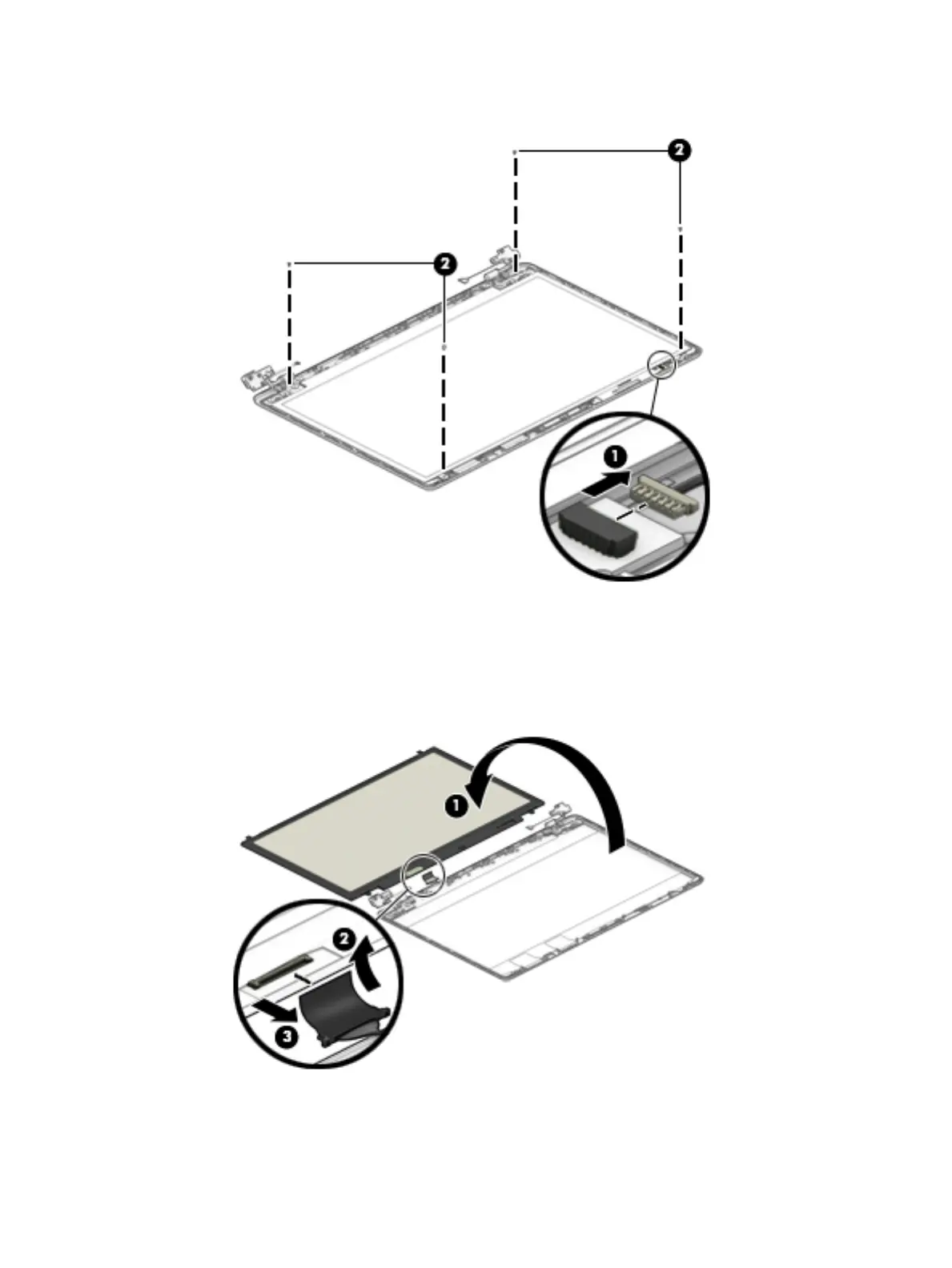 2
2
1
1
2
3