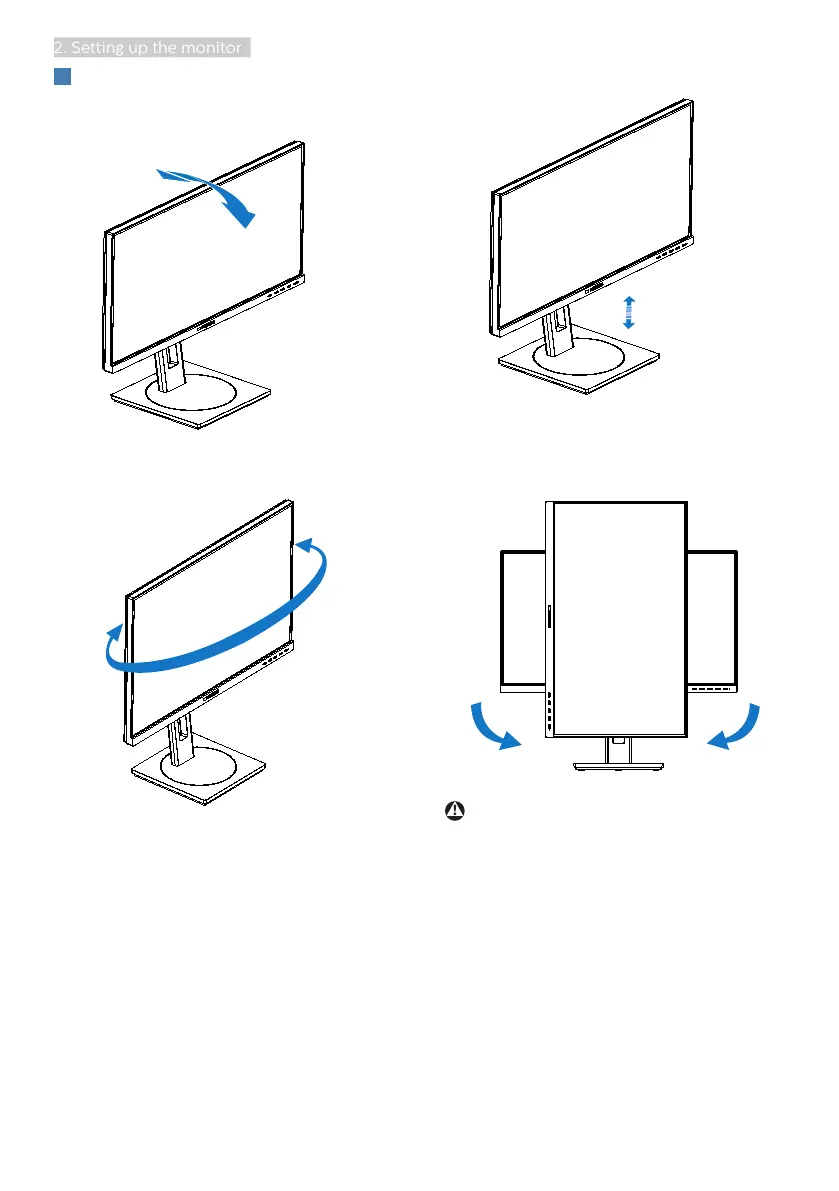 2. Setting up the monitor