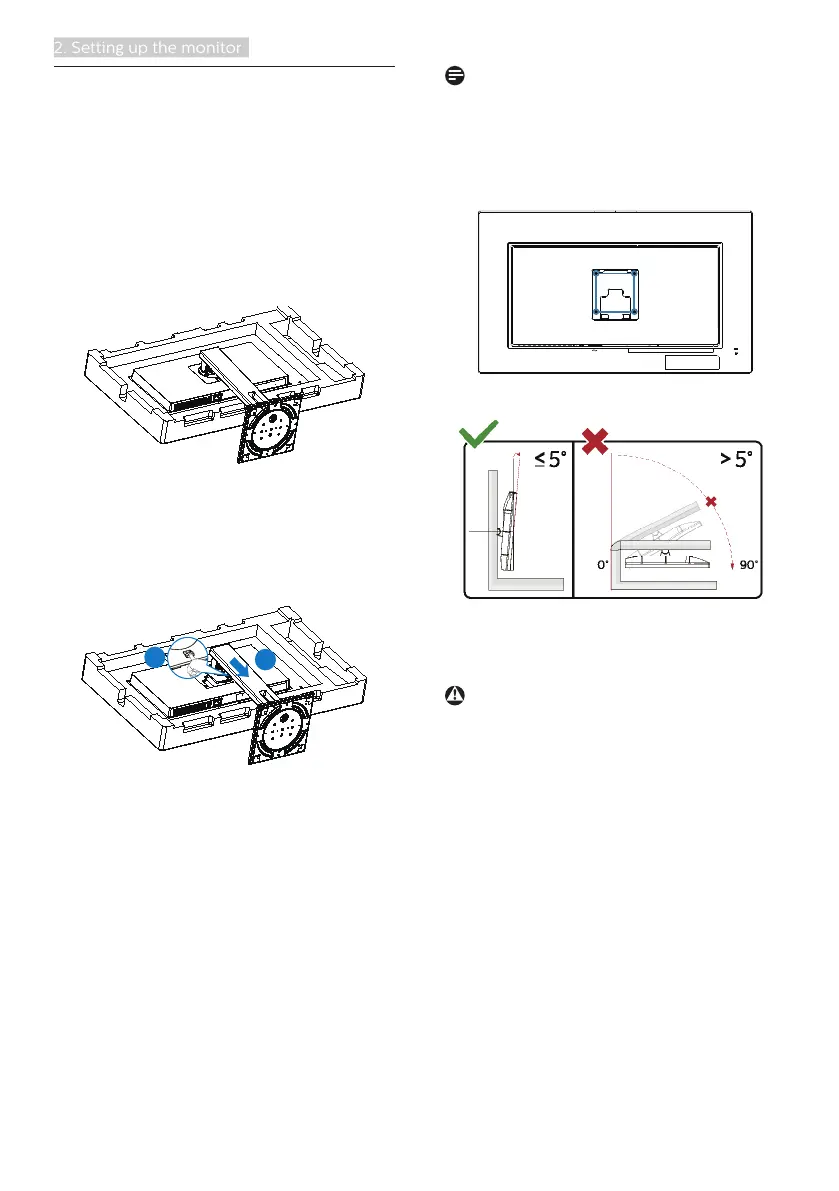 2. Setting up the monitor

$\leq 5°$

$> 5°$

0°

90°