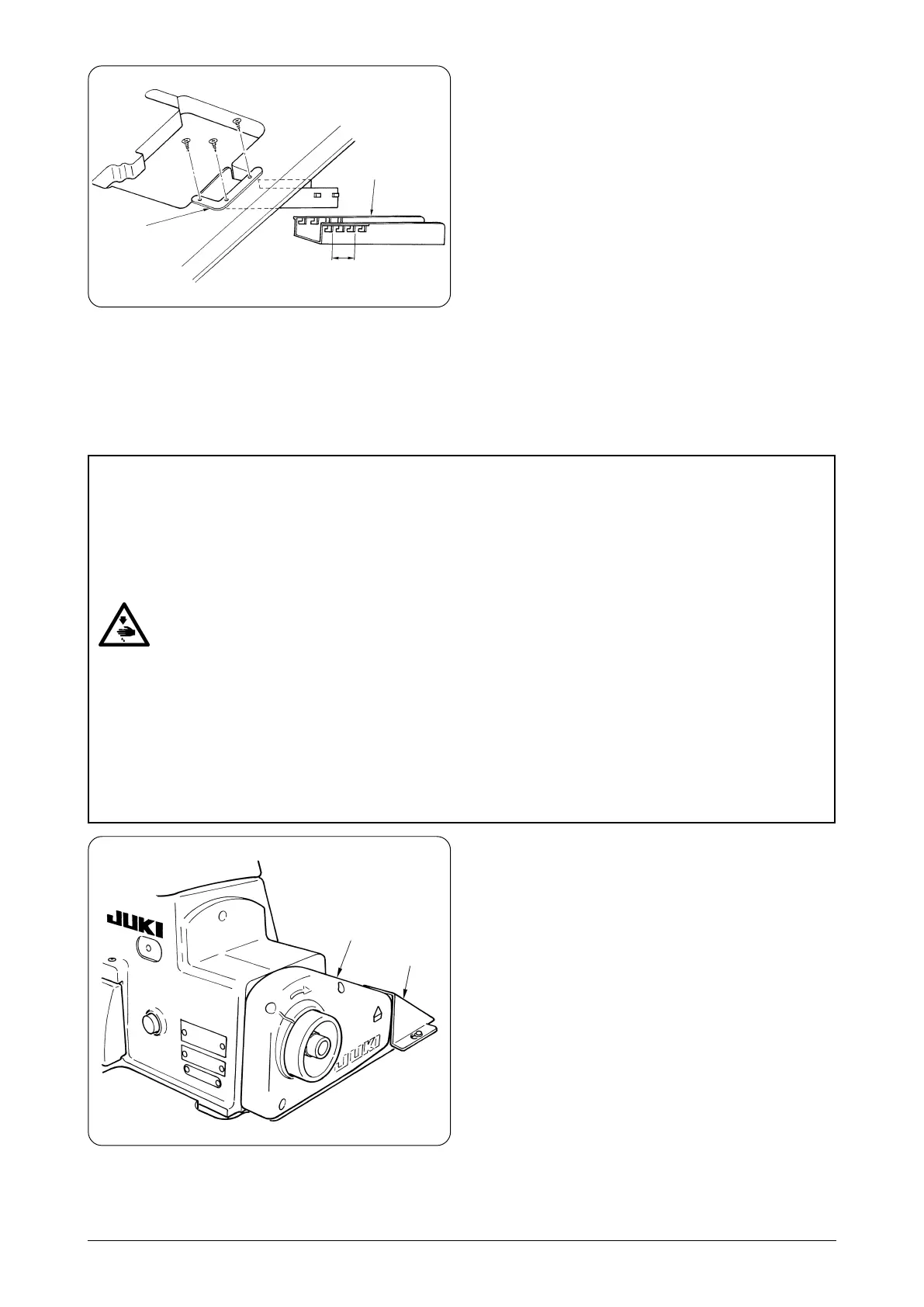 JUKI

JUKI