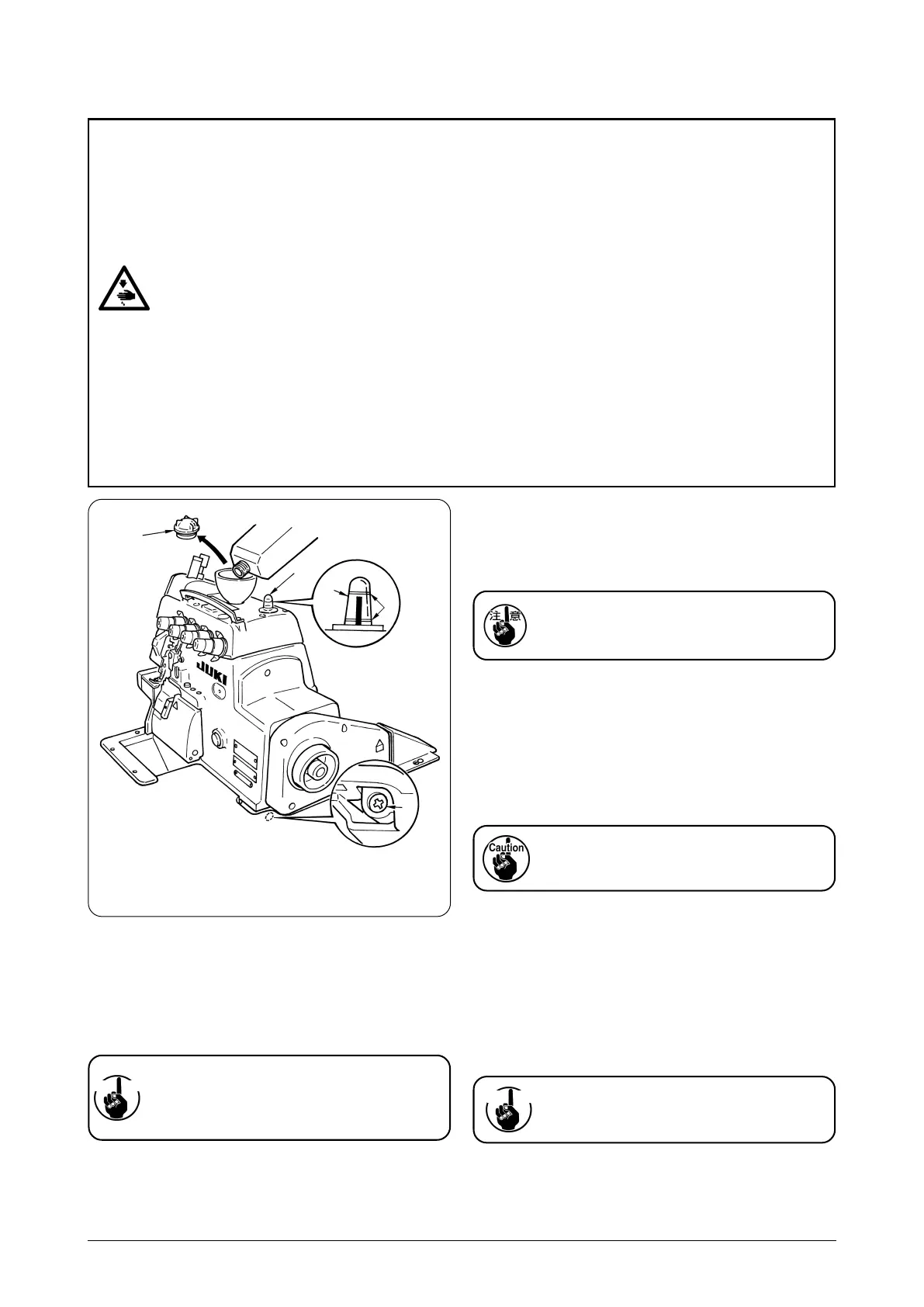 注意

JUKI

Caution