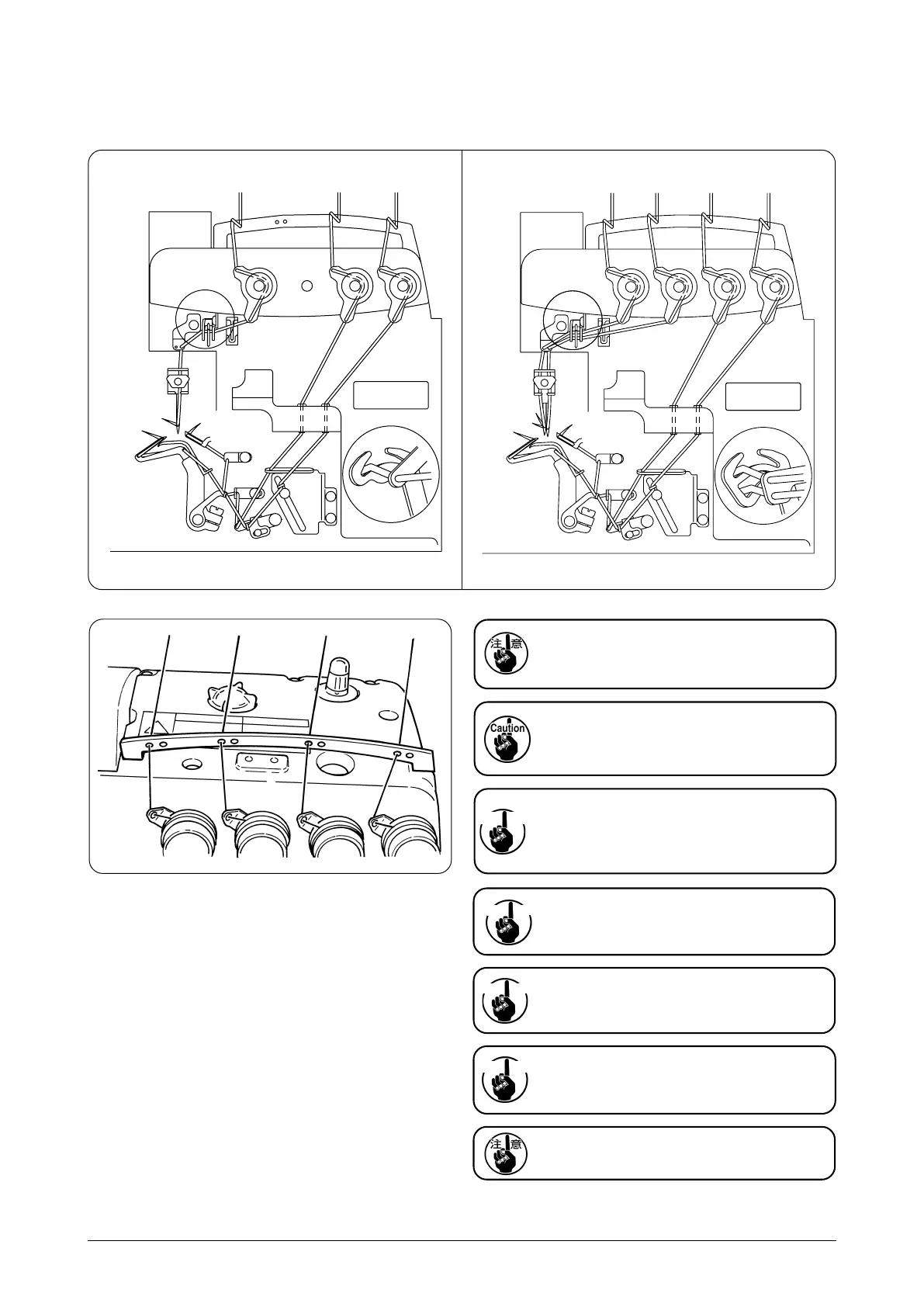 注意

Caution

注意