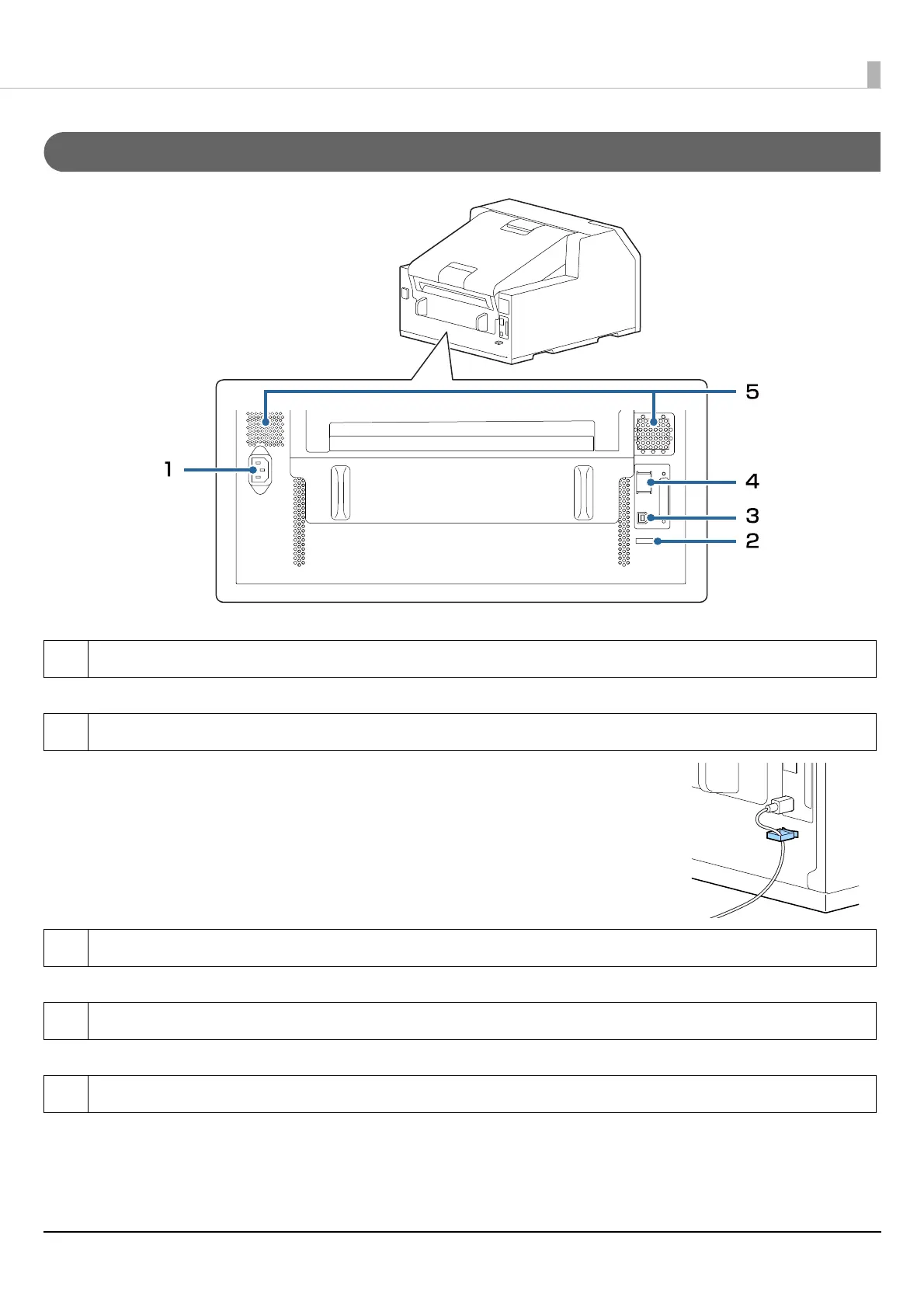 5

1

4

3

2