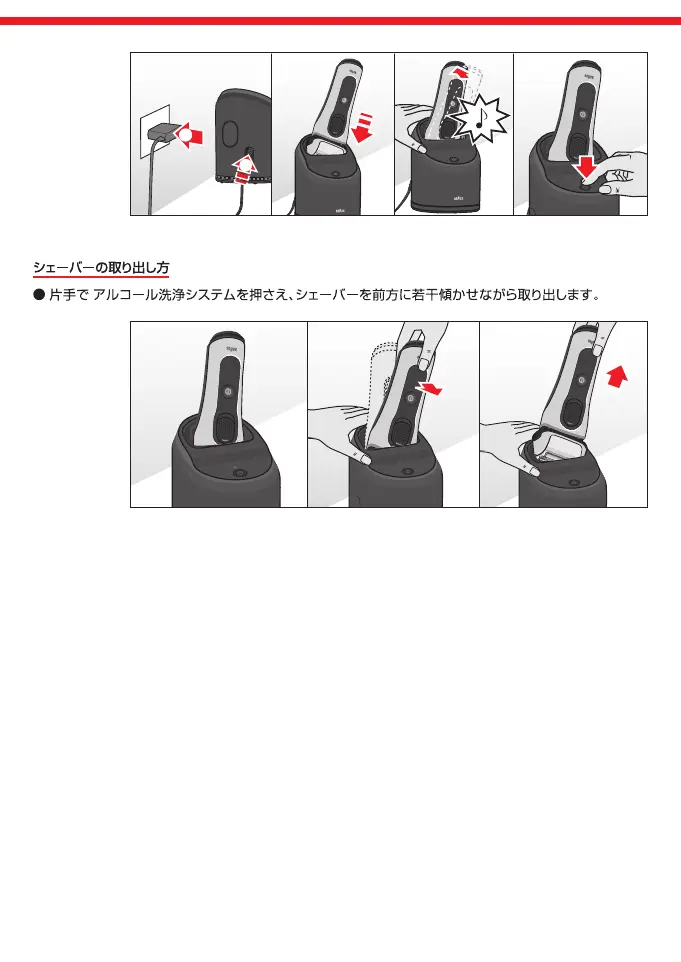 シェーバーの取り出し方

● 片手で アルコール洗浄システムを押さえ、シェーバーを前方に若干傾かせながら取り出します。