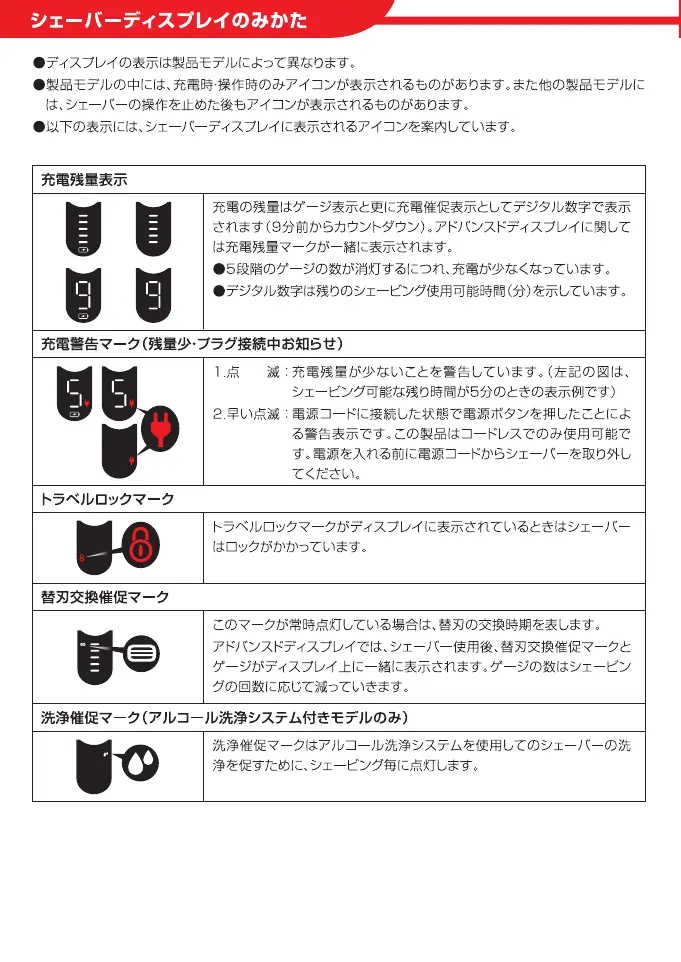 シェーバーディスプレイのみかた

●ディスプレイの表示は製品モデルによって異なります。
●製品モデルの中には、充電時・操作時のみアイコンが表示されるものがあります。また他の製品モデルには、シェーバーの操作を止めた後もアイコンが表示されるものがあります。
●以下の表示には、シェーバーディスプレイに表示されるアイコンを案内しています。

充電残量表示

9 9

充電の残量はゲージ表示と更に充電催促表示としてデジタル数字で表示されます（9分前からカウントダウン）。アドバンスドディスプレイに関しては充電残量マークが一緒に表示されます。
●5段階のゲージの数が消灯するにつれ、充電が少なくなっています。
●デジタル数字は残りのシェービング使用可能時間（分）を示しています。

充電警告マーク（残量少・プラグ接続中お知らせ）

5 5

1.点　　滅：充電残量が少ないことを警告しています。（左記の図は、シェービング可能な残り時間が5分のときの表示例です）
2.早い点滅：電源コードに接続した状態で電源ボタンを押したことによる警告表示です。この製品はコードレスでのみ使用可能です。電源を入れる前に電源コードからシェーバーを取り外してください。

トラベルロックマーク

トラベルロックマークがディスプレイに表示されているときはシェーバーはロックがかかっています。

替刃交換催促マーク

このマークが常時点灯している場合は、替刃の交換時期を表します。
アドバンスドディスプレイでは、シェーバー使用後、替刃交換催促マークとゲージがディスプレイ上に一緒に表示されます。ゲージの数はシェービングの回数に応じて減っていきます。

洗浄催促マーク（アルコール洗浄システム付きモデルのみ）

洗浄催促マークはアルコール洗浄システムを使用してのシェーバーの洗浄を促すために、シェービング毎に点灯します。