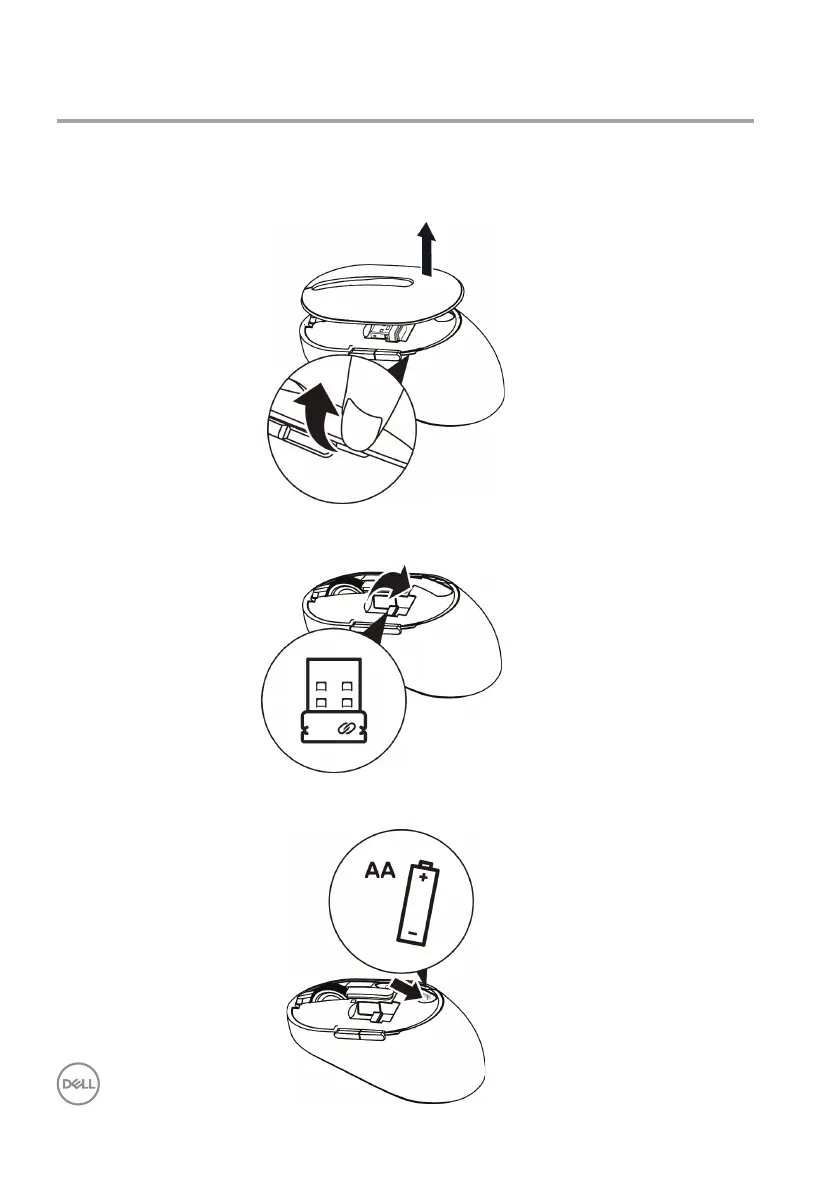 AA
+
−
DELL