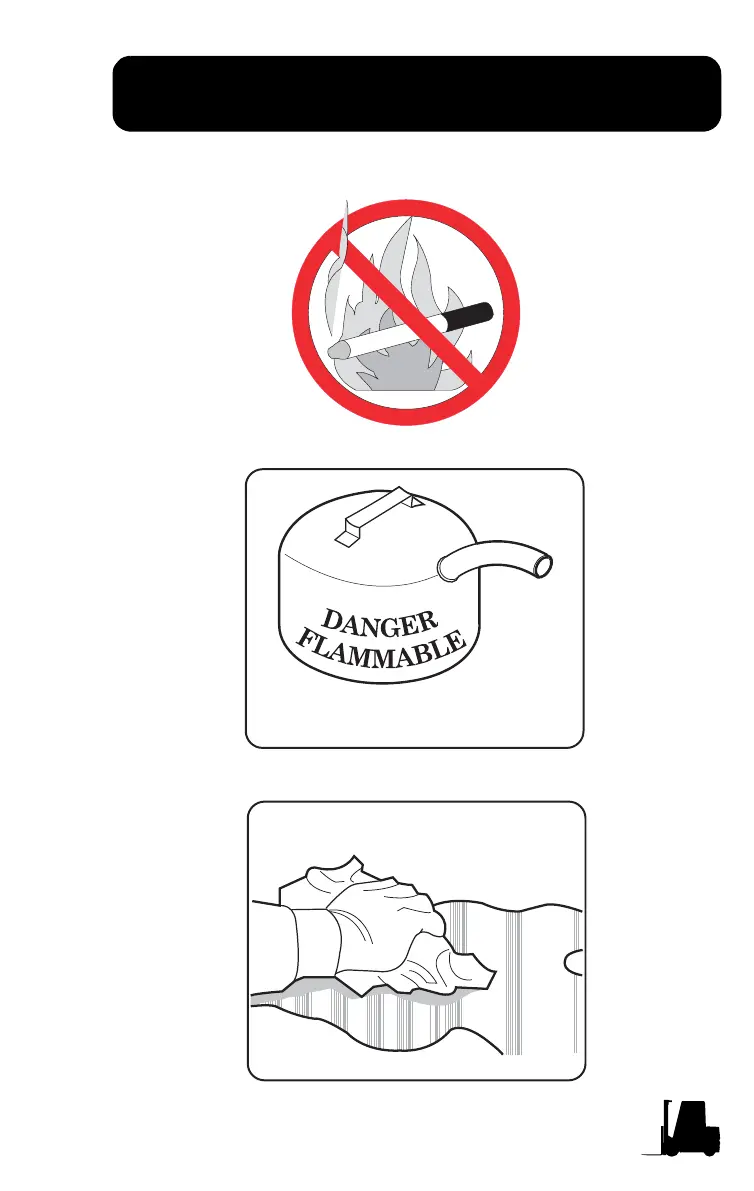 DANGER
FLAMMABLE