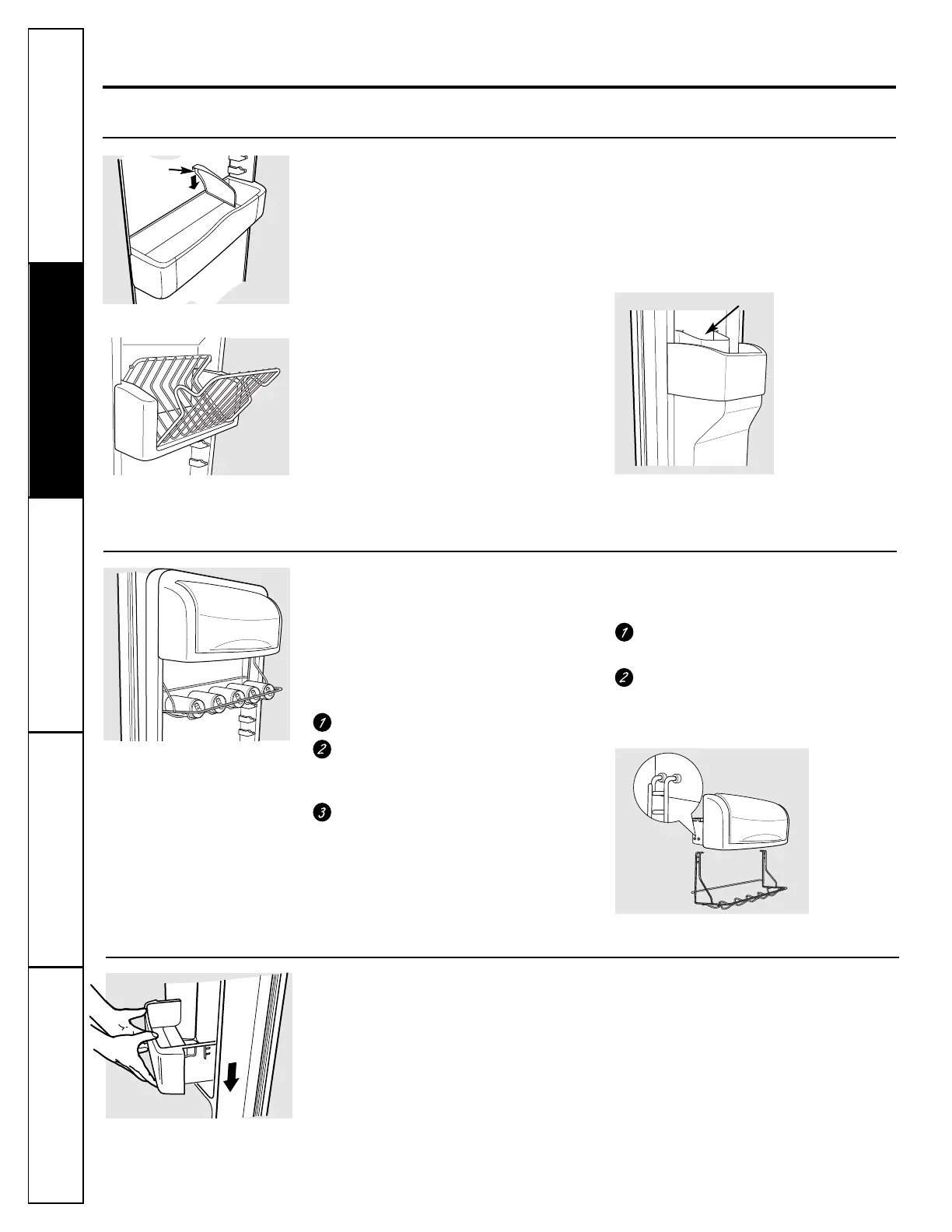 1

2

1

2

3