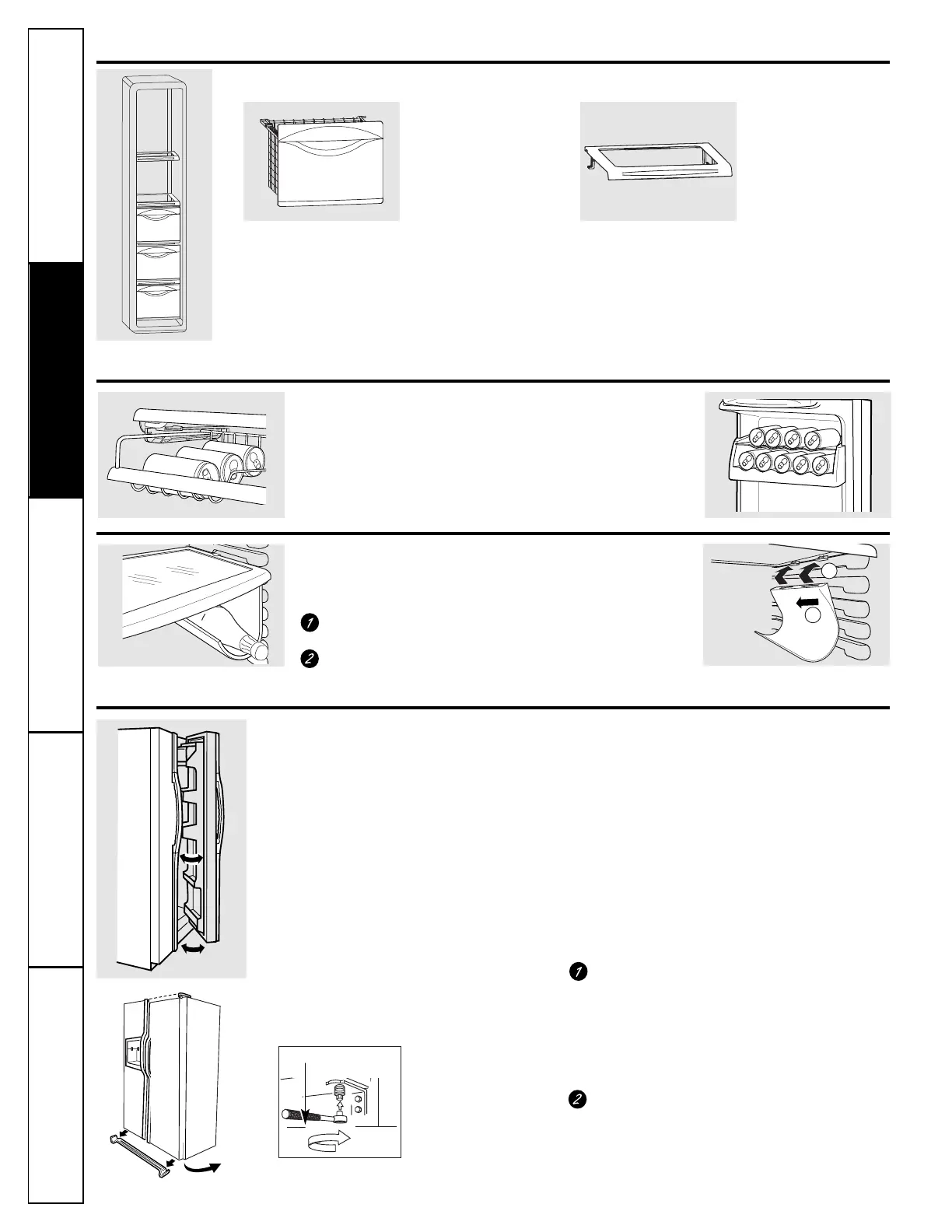 1

2

1

2