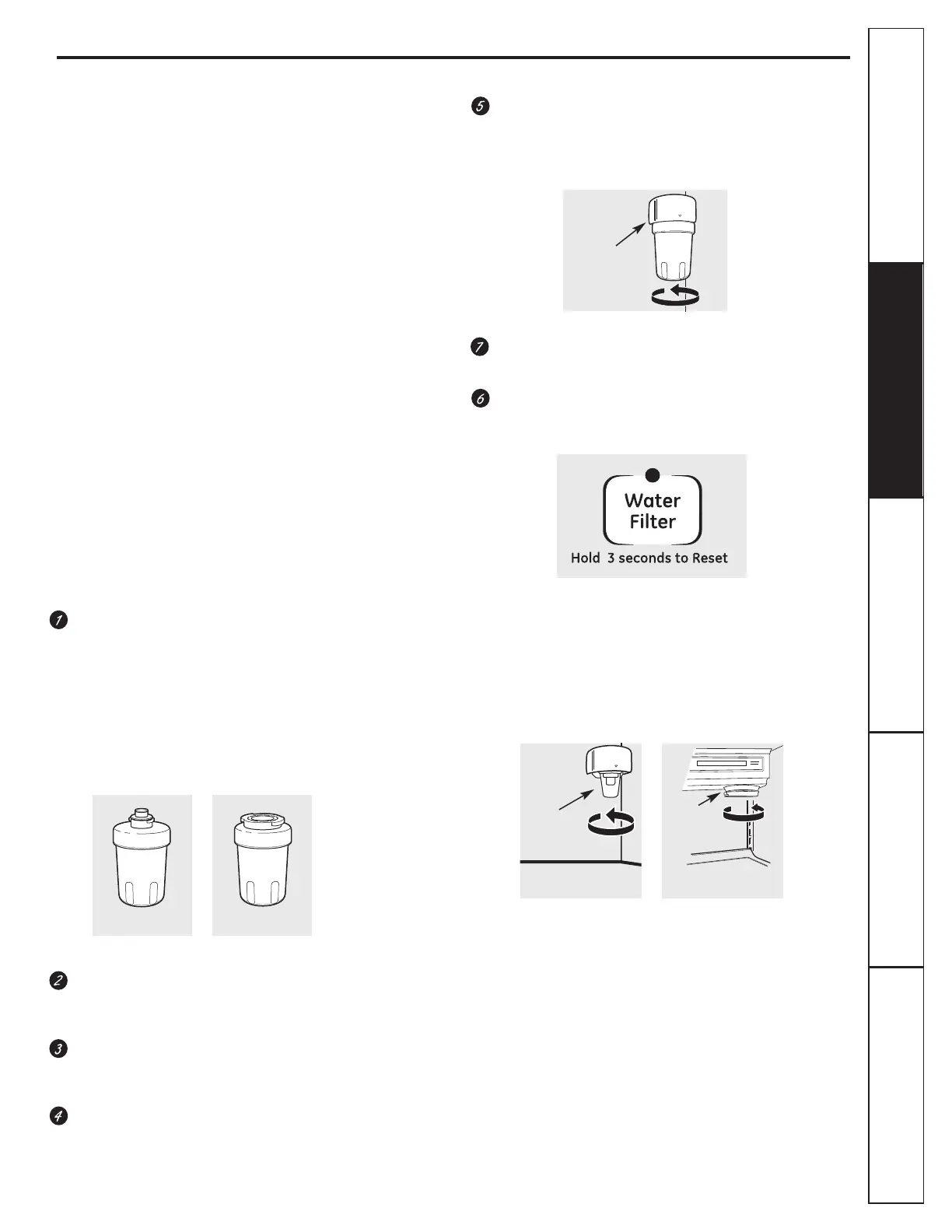 5

7

6

Water Filter

Hold 3 seconds to Reset

1

2

3

4