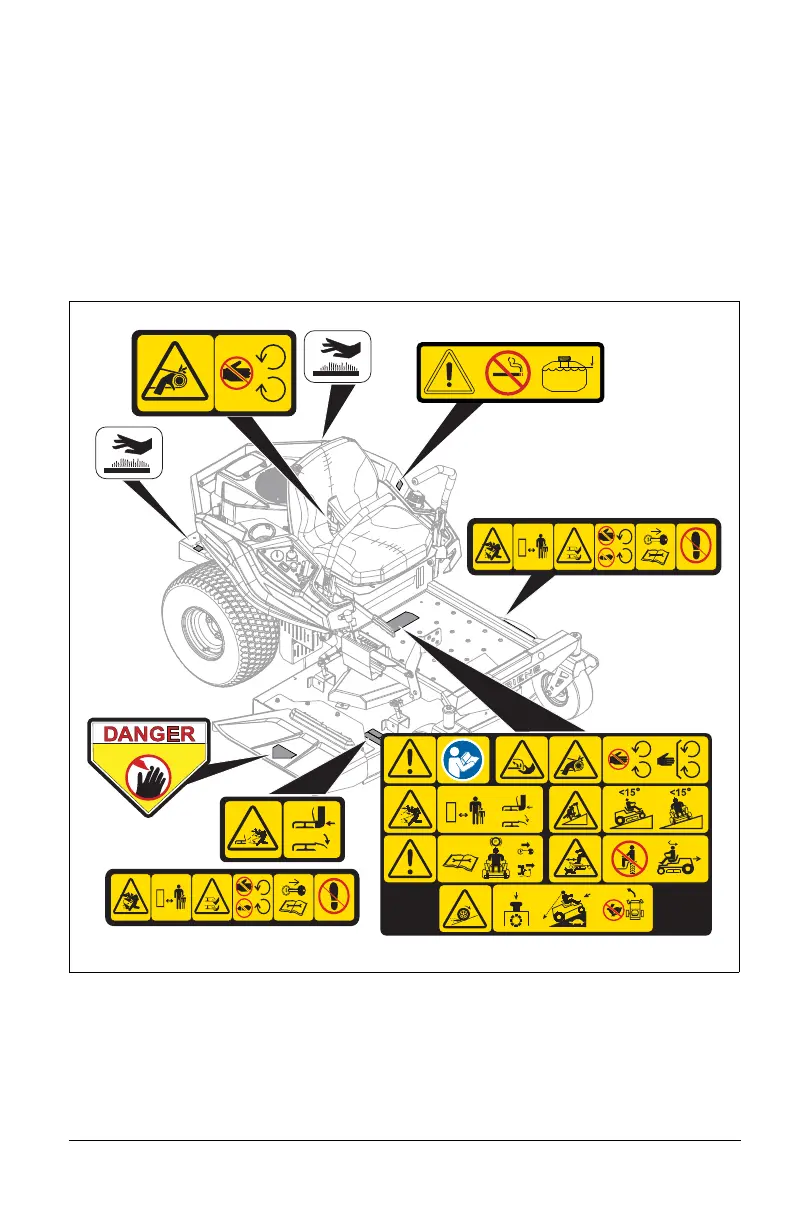 DANGER

<15°

<15°