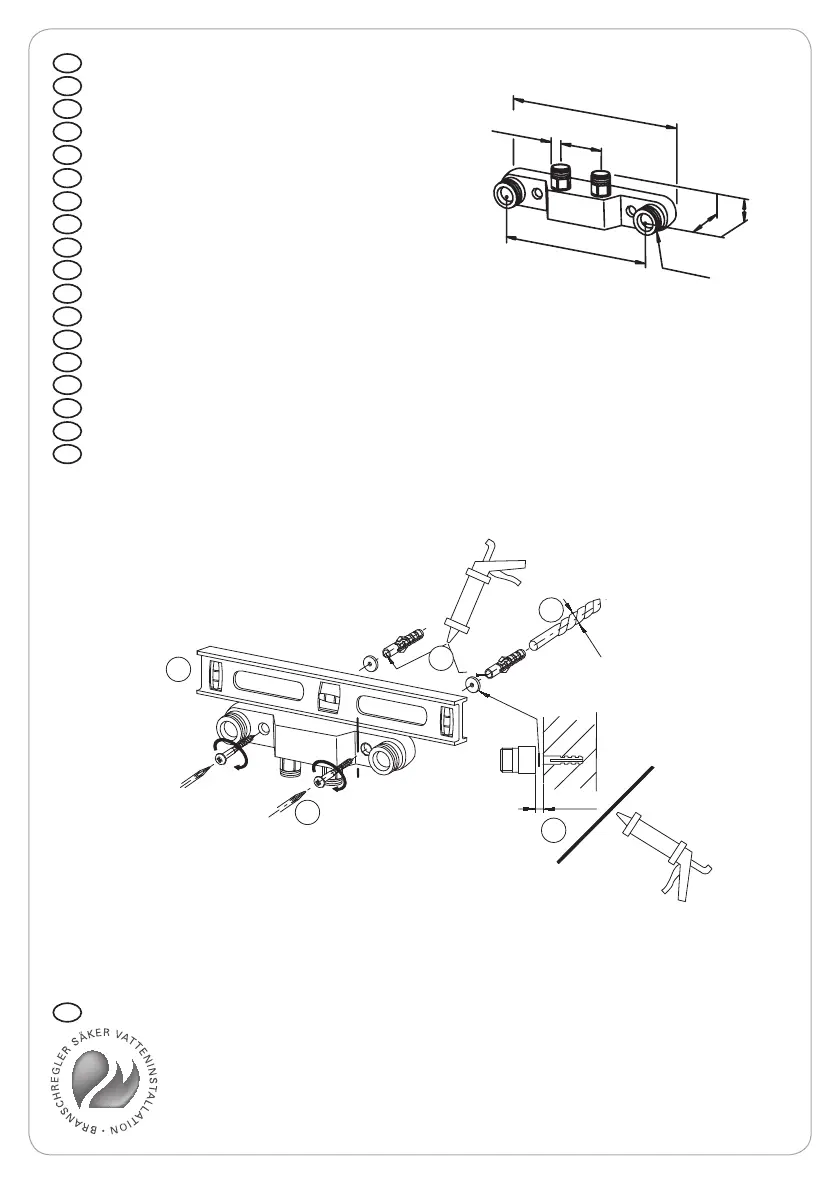 BRANSCHREGLER SÄKER VATTENINSTALLATION ·