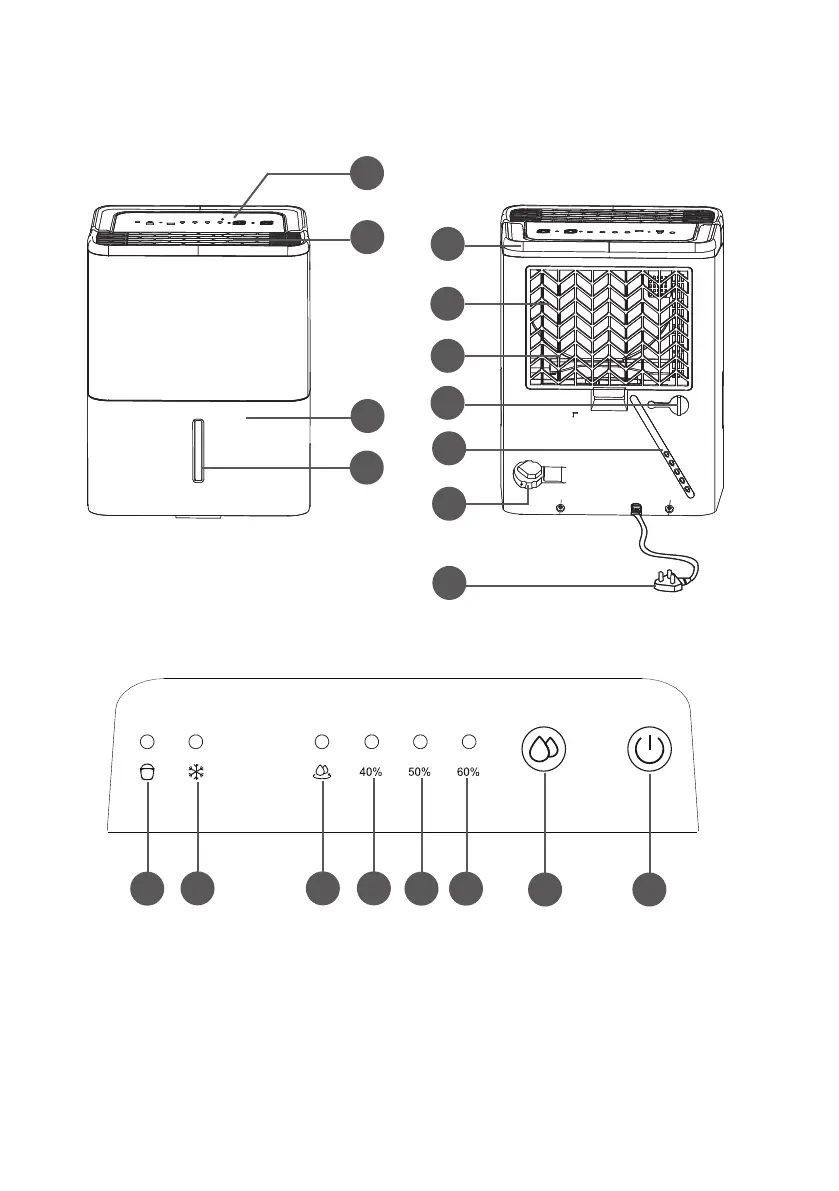 40%

50%

60%