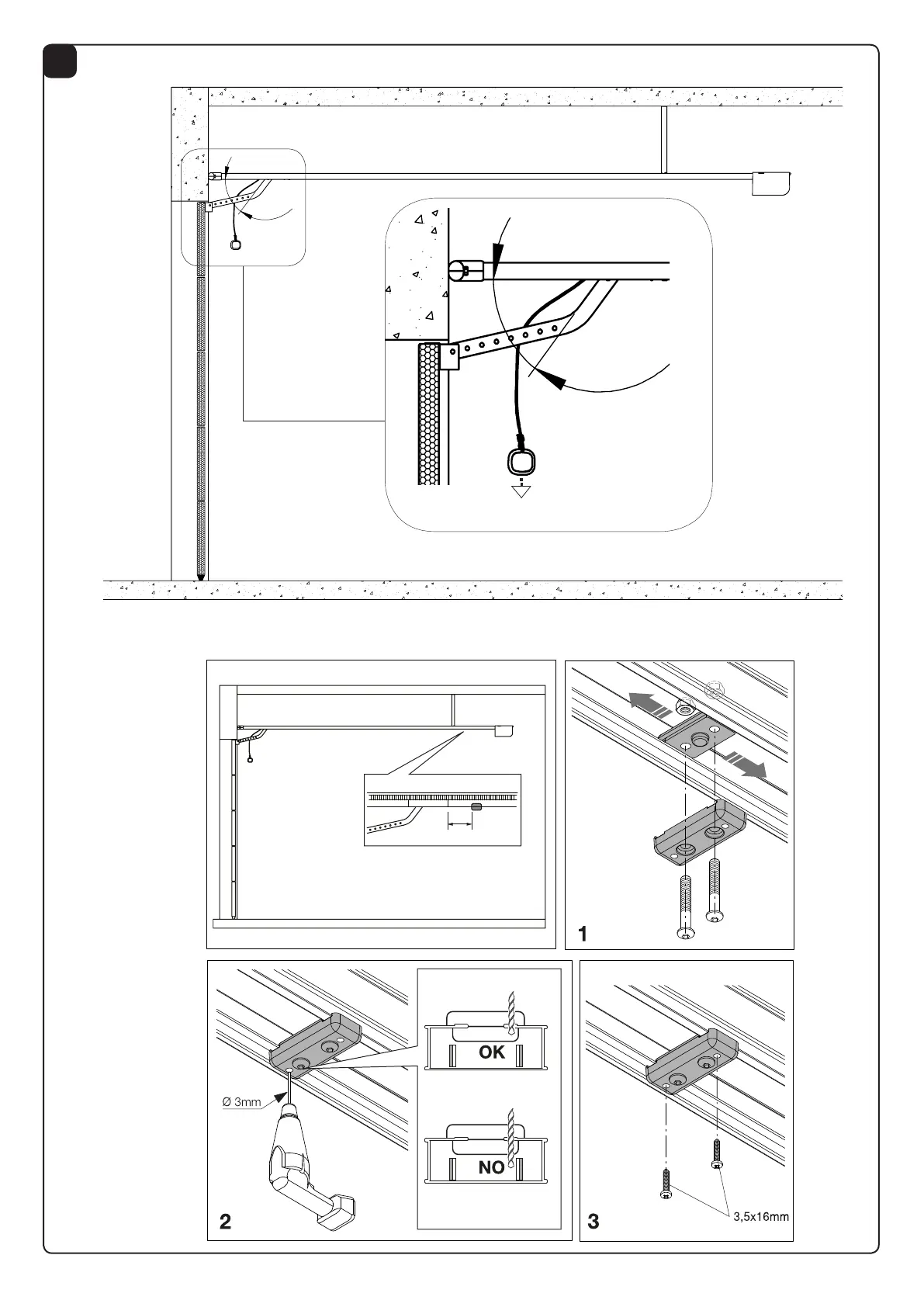 1

OK

NO

Ø 3mm

2

3

3,5x16mm