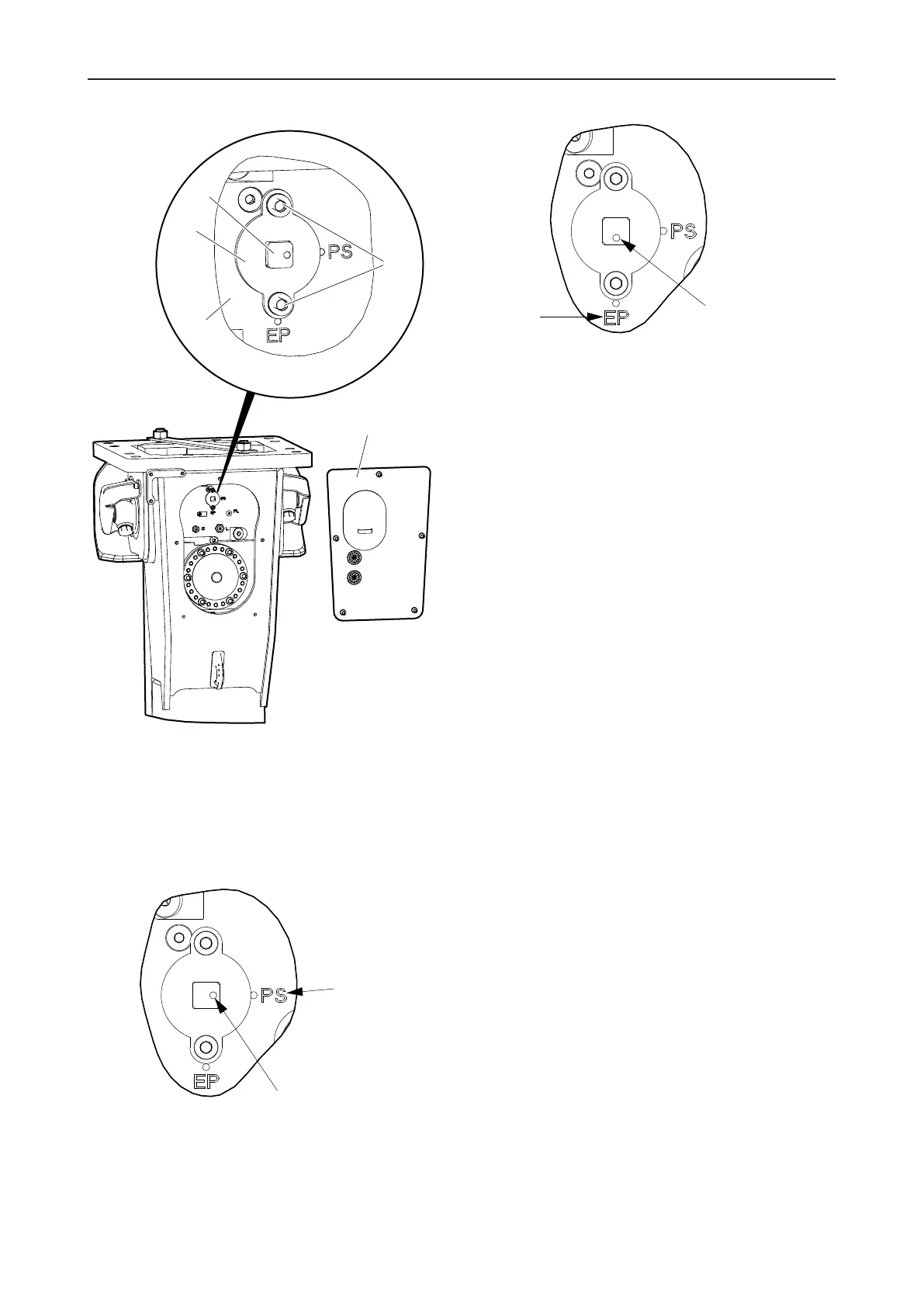 PS
EP

PS
EP

PS
EP