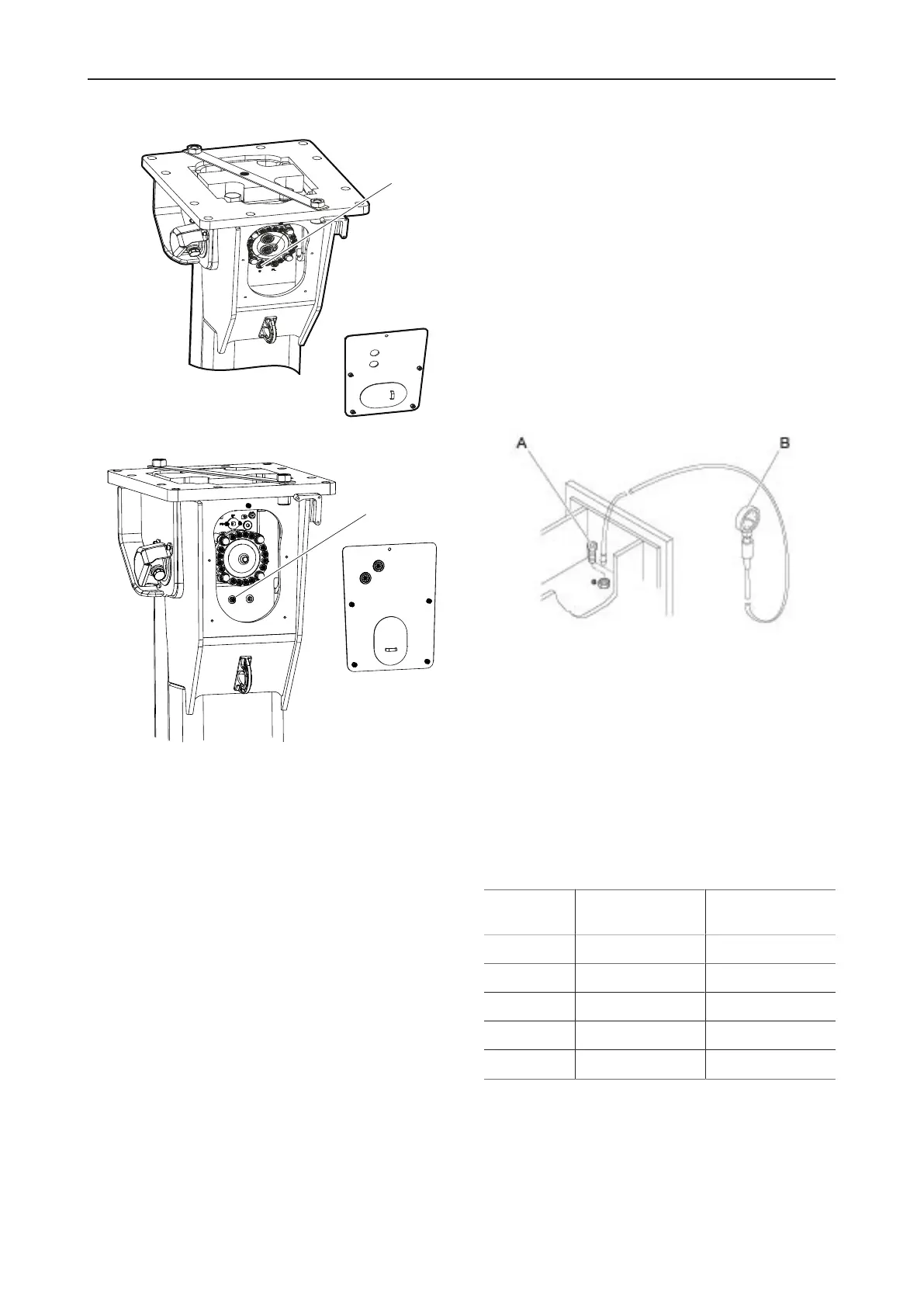 A

B