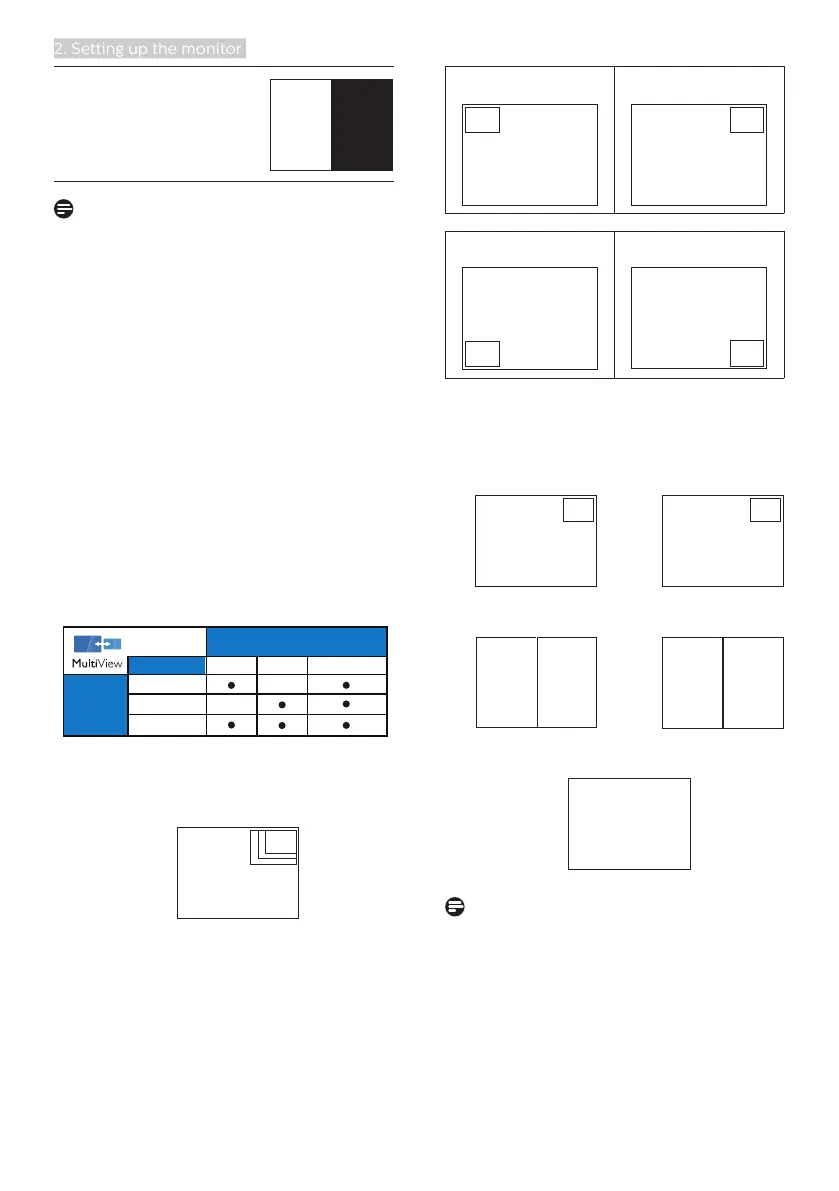 2. Setting up the monitor

MultiView