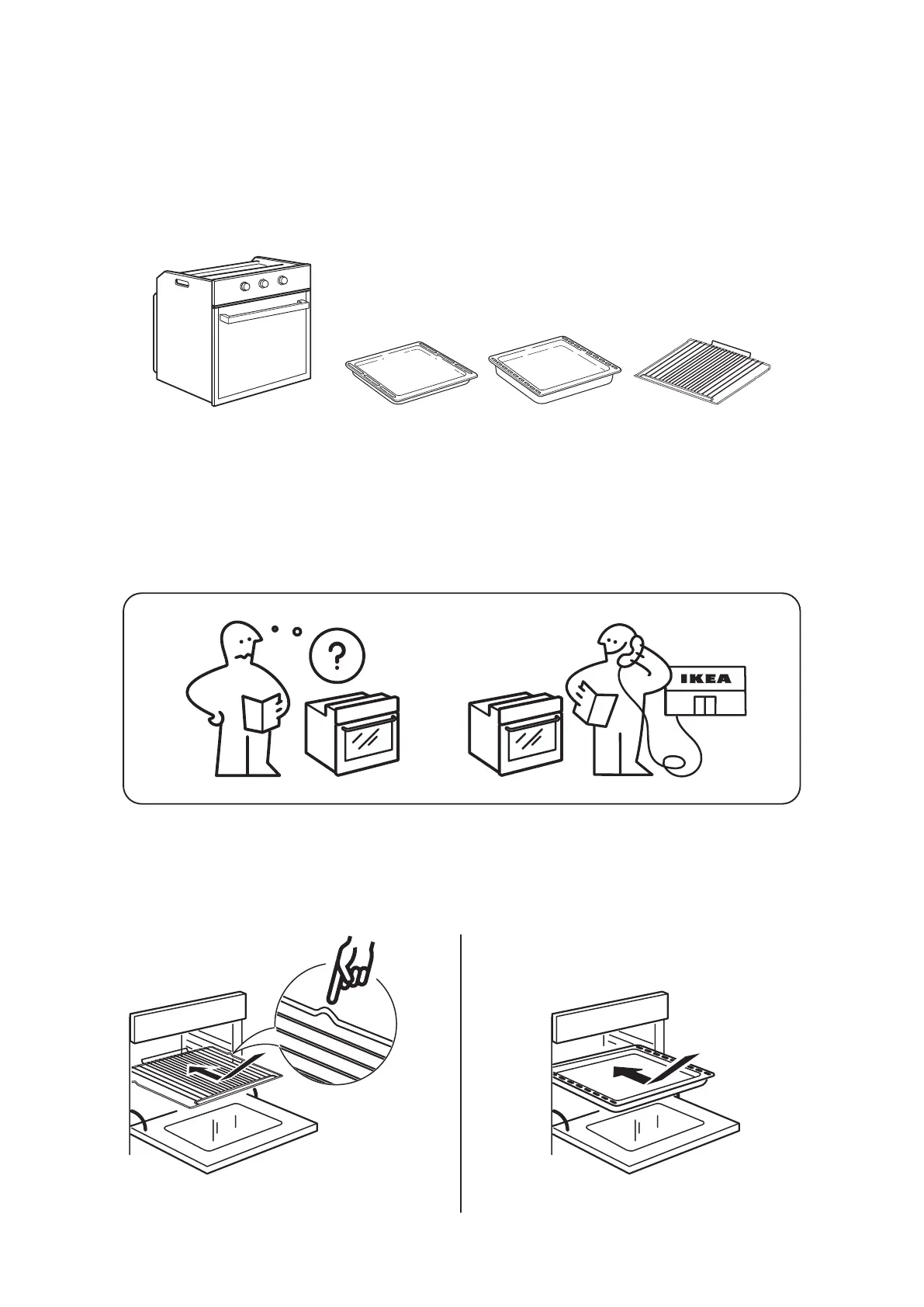 IKEA