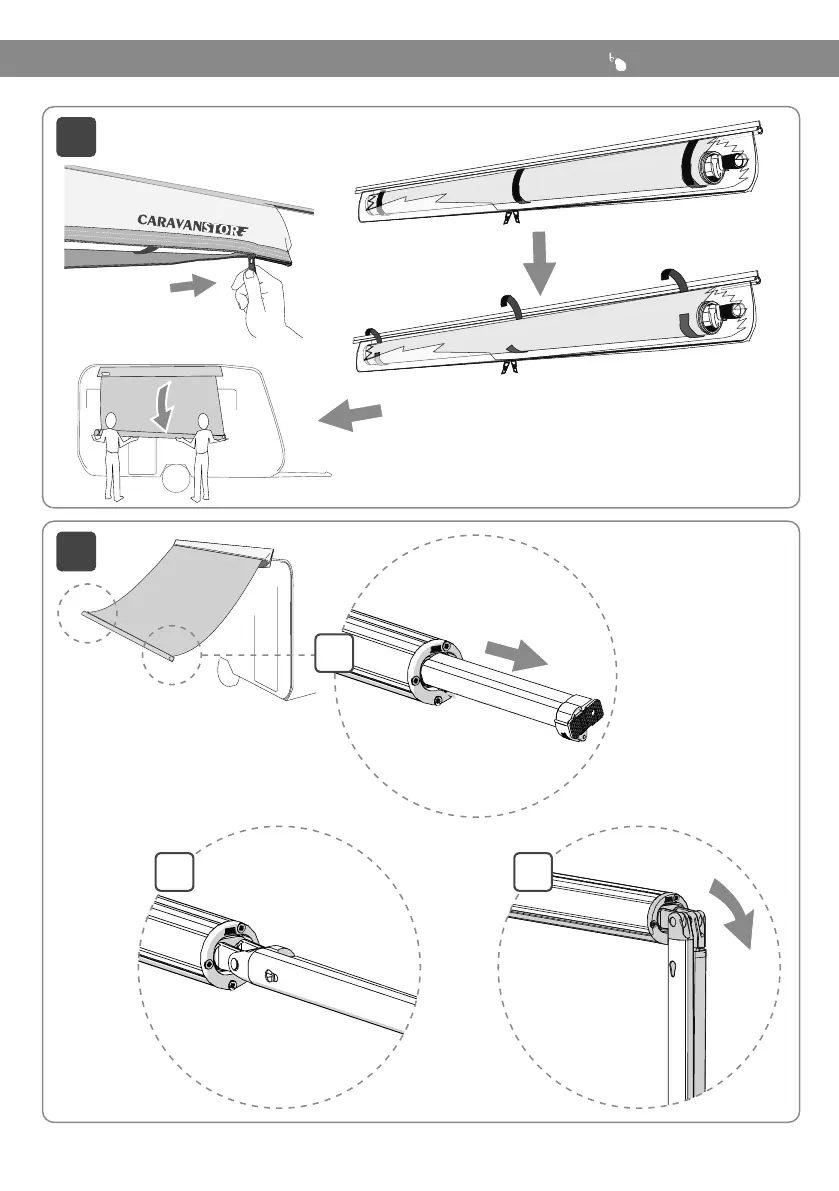 CARAVANSTORE