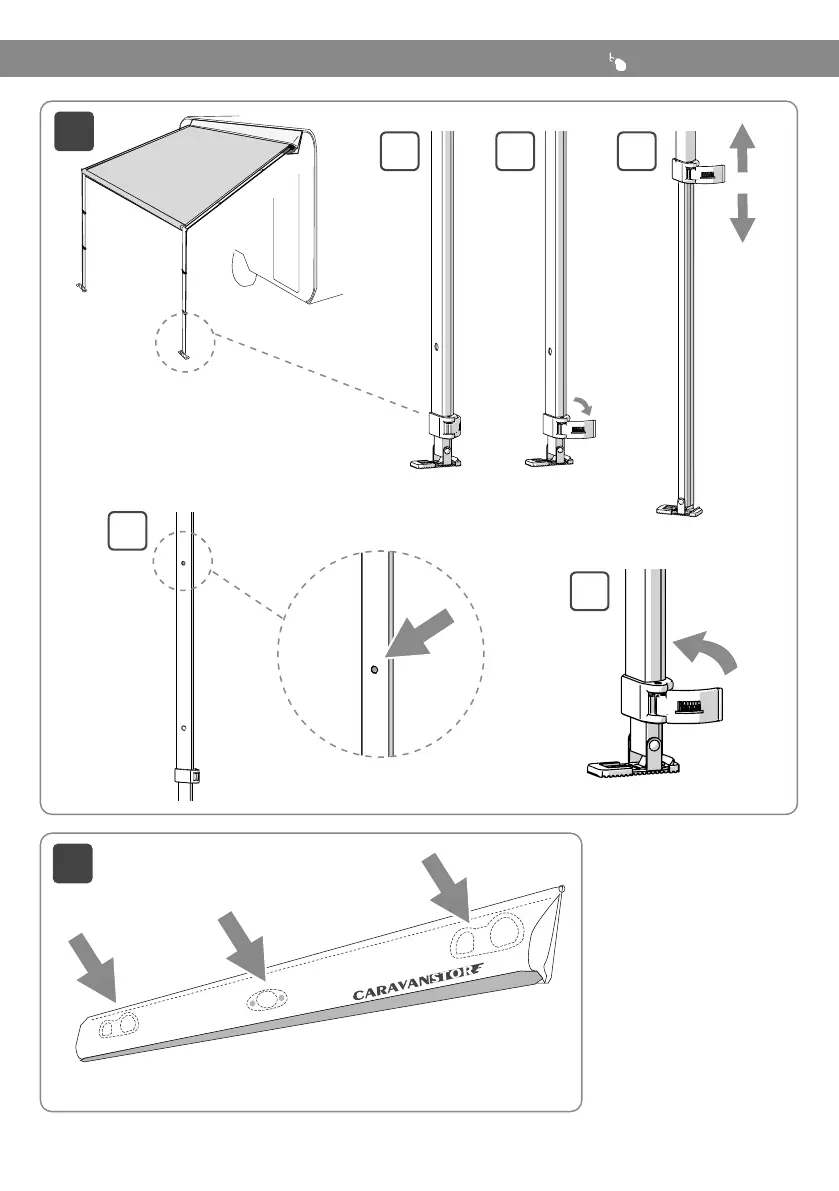 CARAVANSTORE