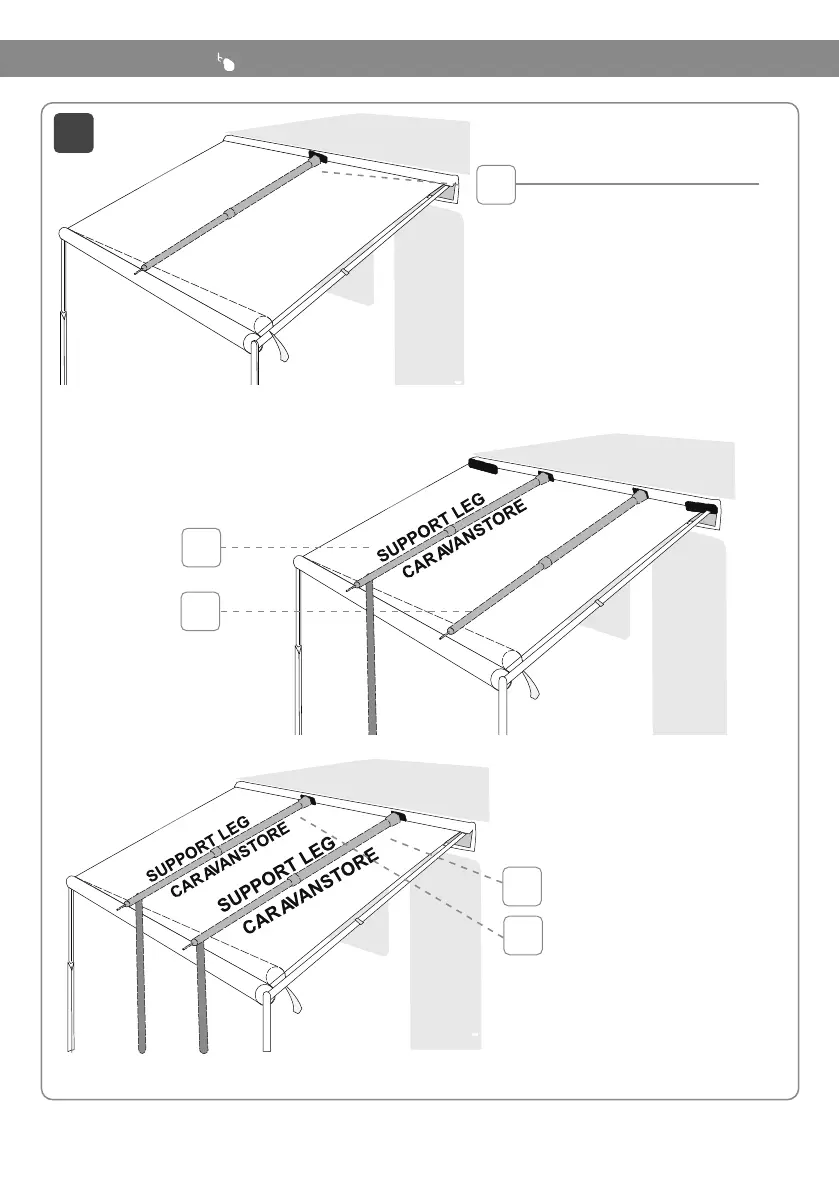 SUPPORT LEG
CARAVANSTORE

SUPPORT LEG
CARAVANSTORE

SUPPORT LEG
CARAVANSTORE