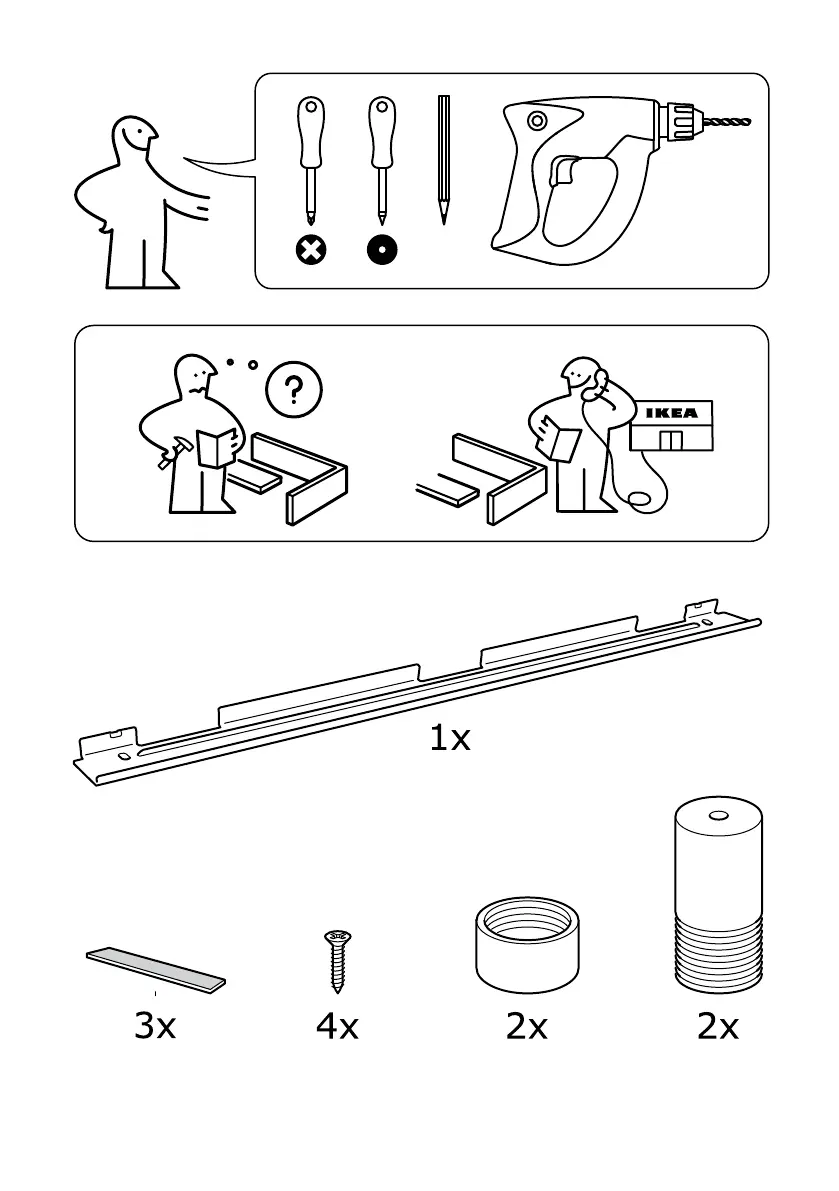 ?

IKEA

1x

3x

4x

2x

2x