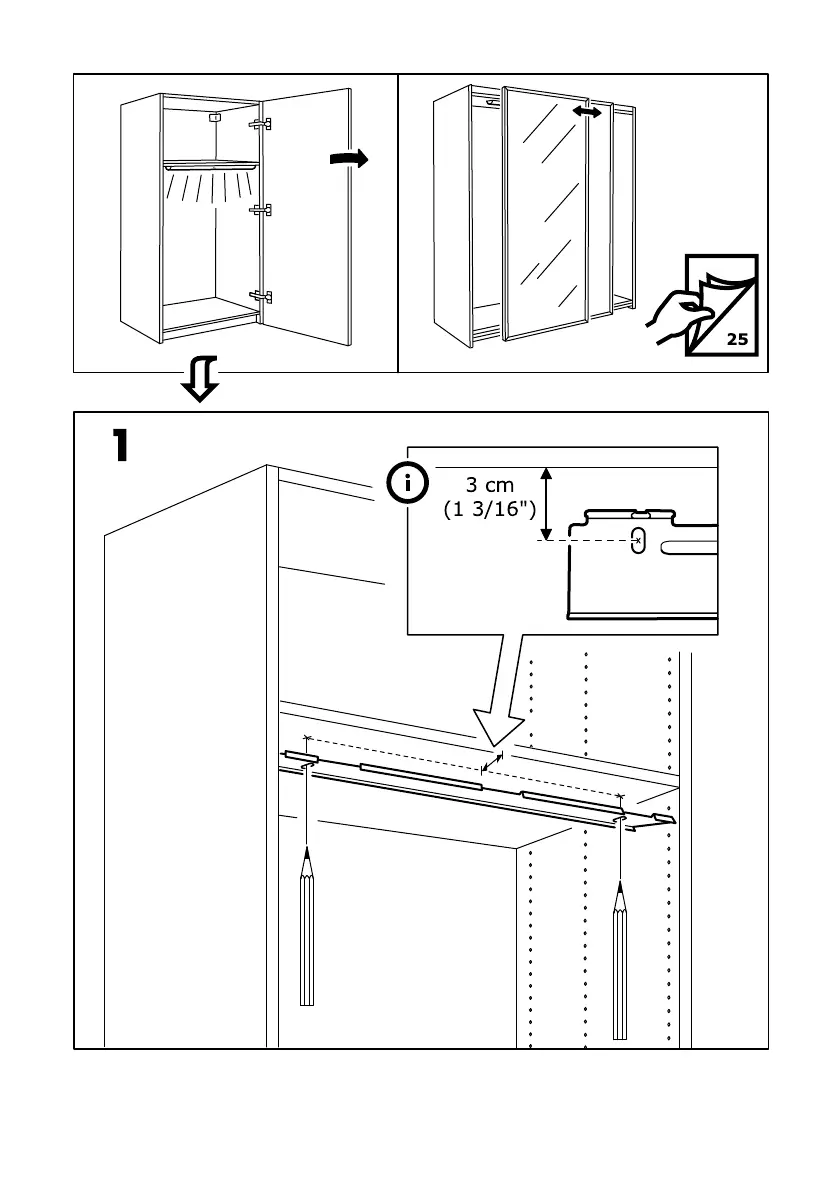 25

1

i

3 cm
(1 3/16")